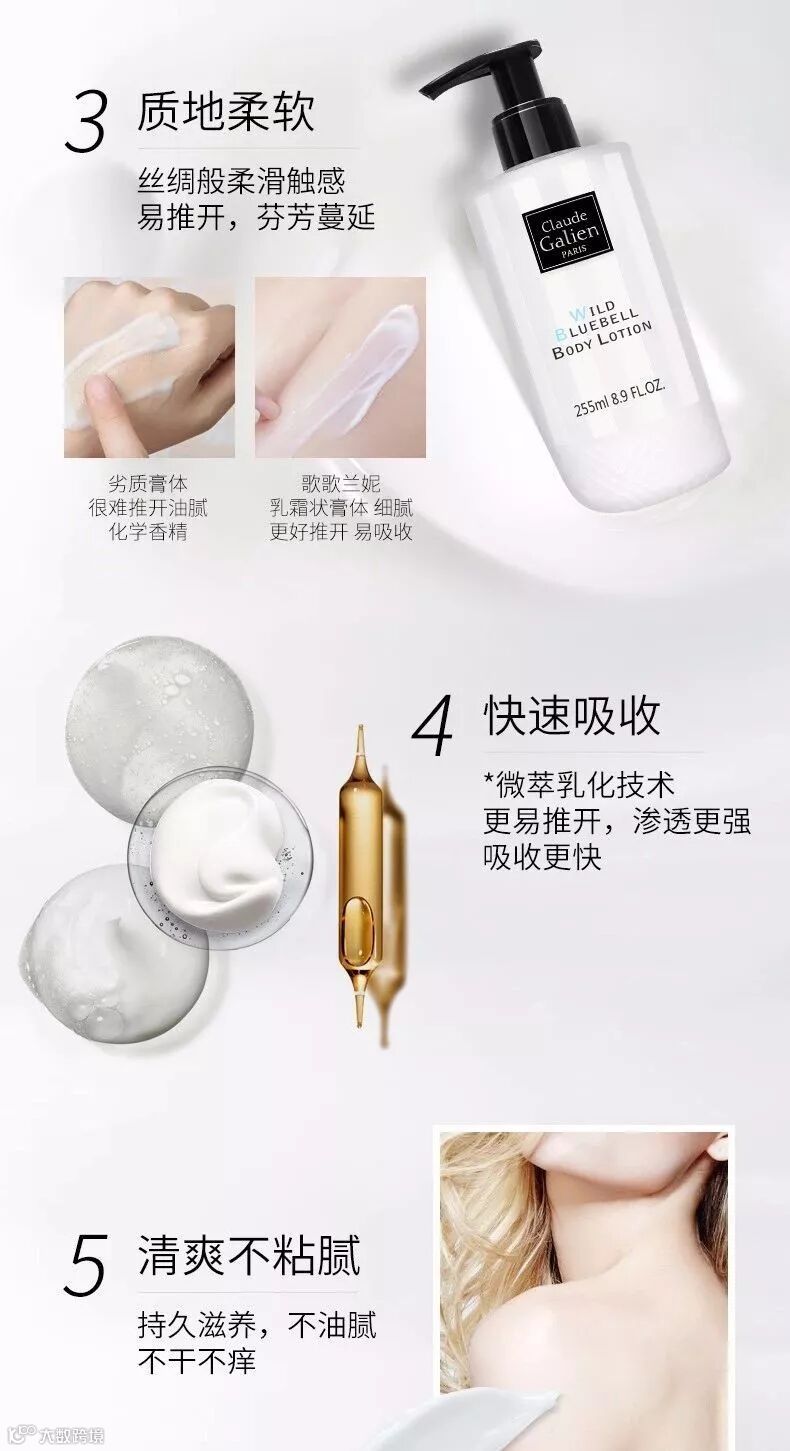 3 质地柔软

丝绸般柔滑触感
易推开，芬芳蔓延

Claude Galien PARIS

WILD BLUEBELL BODY LOTION

255ml 8.9 FL.OZ.

劣质膏体
很难推开油腻
化学香精

歌歌兰妮
乳霜状膏体 细腻
更好推开 易吸收

4 快速吸收

*微萃乳化技术
更易推开，渗透更强
吸收更快

5 清爽不粘腻

持久滋养，不油腻
不干不痒

大数跨境