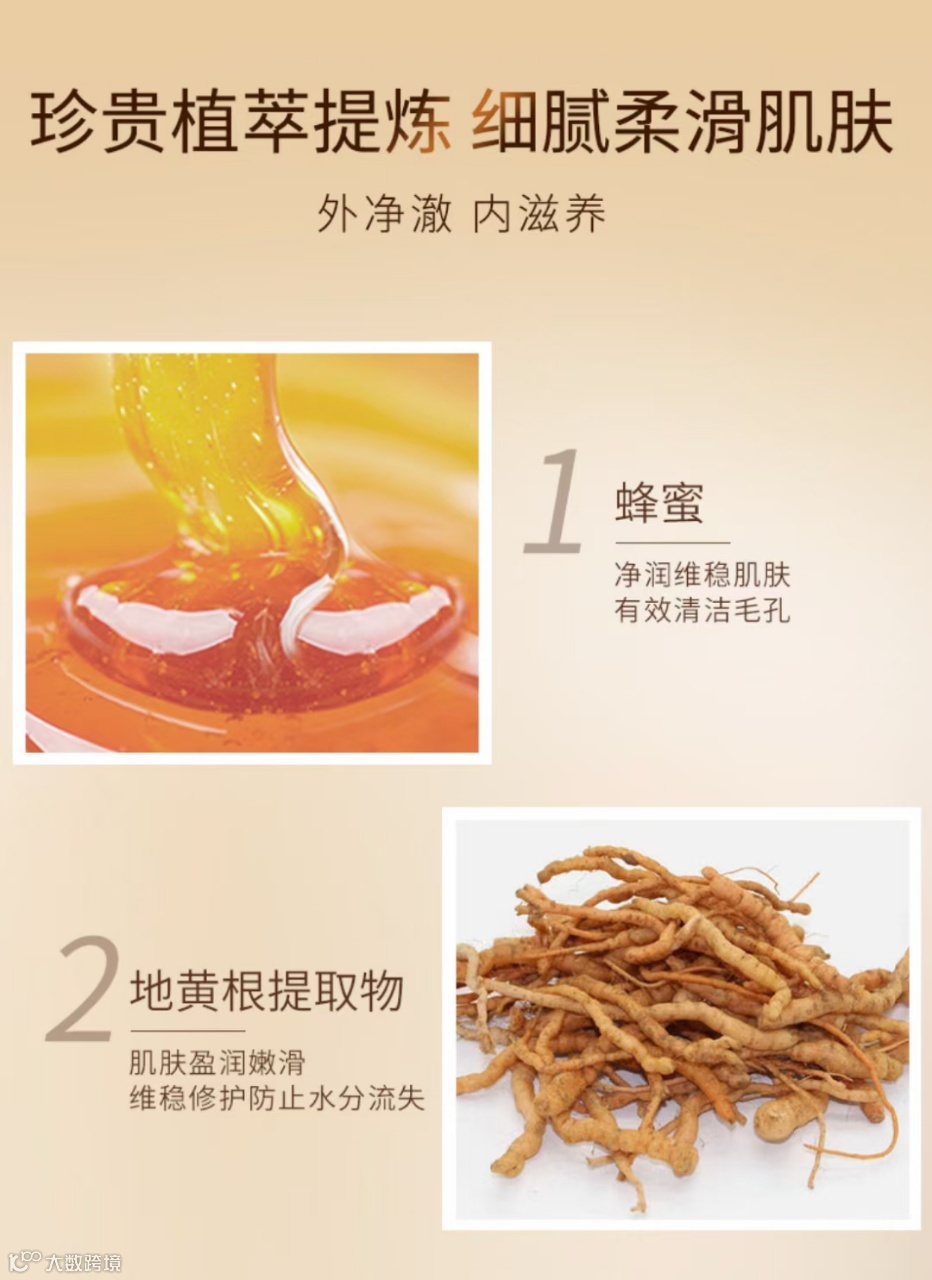 珍贵植萃提炼 细腻柔滑肌肤

外净澈 内滋养

1 蜂蜜

净润维稳肌肤
有效清洁毛孔

2 地黄根提取物

肌肤盈润嫩滑
维稳修护防止水分流失

大数跨境