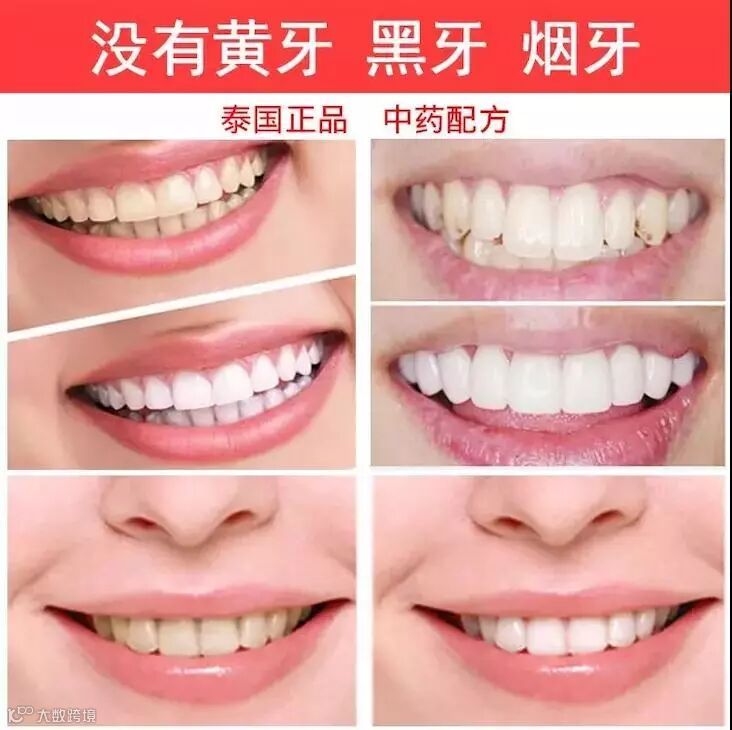 没有黄牙 黑牙 烟牙

泰国正品 中药配方

大数跨境