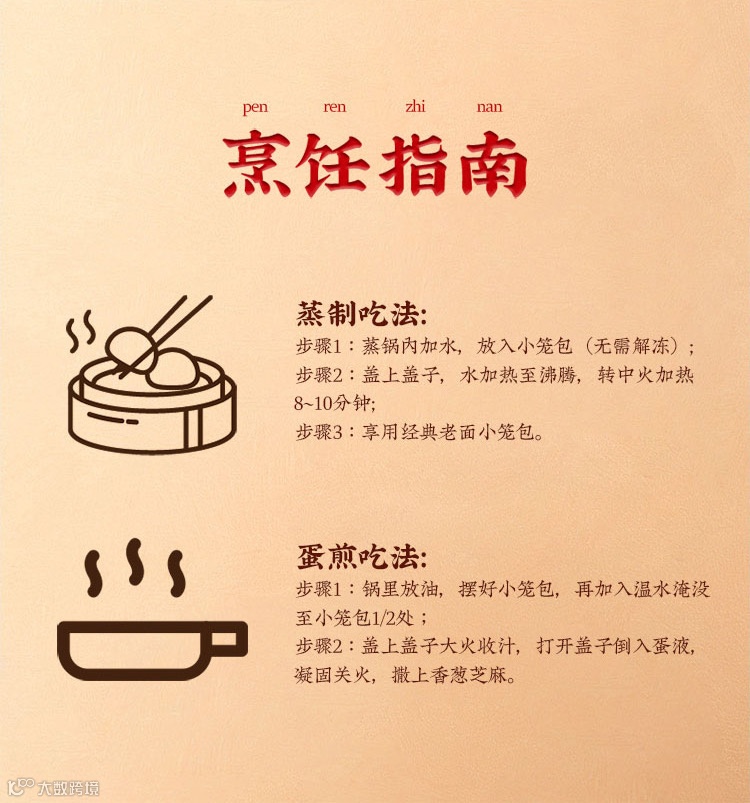 pen ren zhi nan

烹饪指南

蒸制吃法:
步骤1：蒸锅内加水，放入小笼包（无需解冻）；
步骤2：盖上盖子，水加热至沸腾，转中火加热8~10分钟;
步骤3：享用经典老面小笼包。

蛋煎吃法:
步骤1：锅里放油，摆好小笼包，再加入温水淹没至小笼包1/2处；
步骤2：盖上盖子大火收汁，打开盖子倒入蛋液，凝固关火，撒上香葱芝麻。

大数跨境