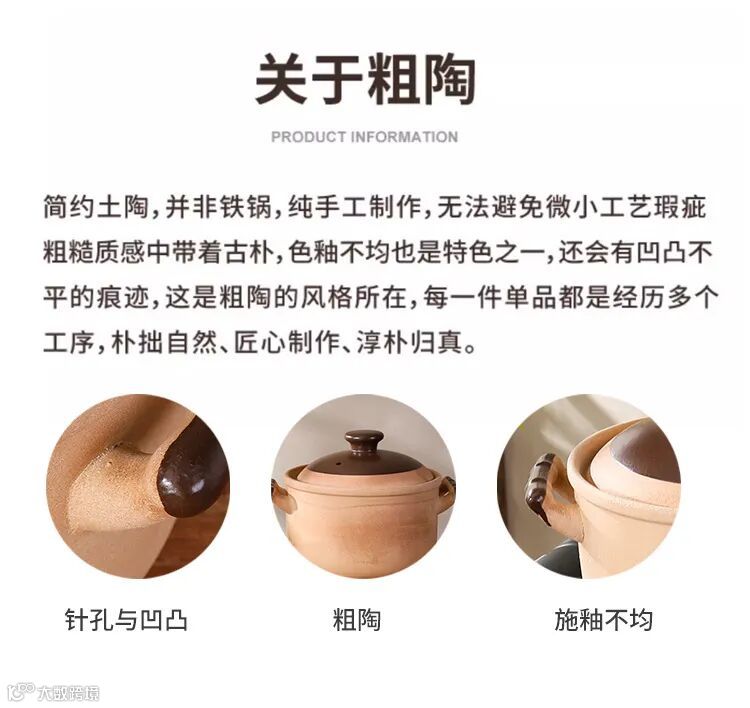 关于粗陶

PRODUCT INFORMATION

简约土陶，并非铁锅，纯手工制作，无法避免微小工艺瑕疵粗糙质感中带着古朴，色釉不均也是特色之一，还会有凹凸不平的痕迹，这是粗陶的风格所在，每一件单品都是经历多个工序，朴拙自然、匠心制作、淳朴归真。

针孔与凹凸

粗陶

施釉不均

大数跨境