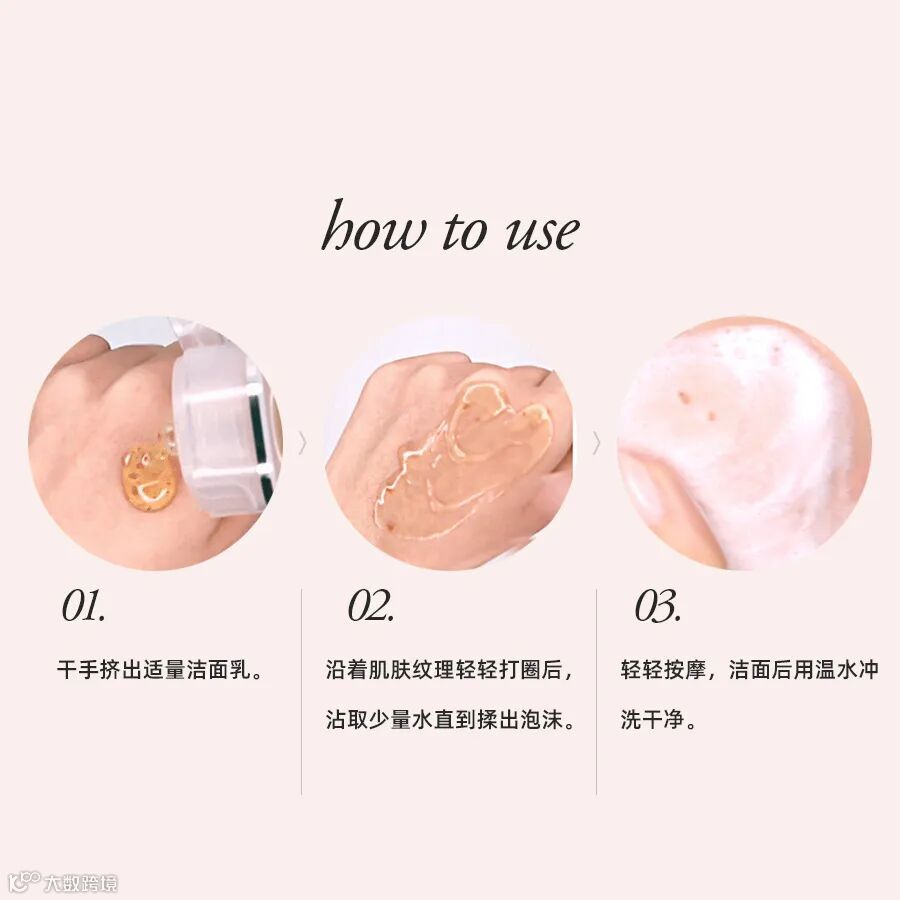 how to use

01.

干手挤出适量洁面乳。

02.

沿着肌肤纹理轻轻打圈后，沾取少量水直到揉出泡沫。

03.

轻轻按摩，洁面后用温水冲洗干净。

大数跨境