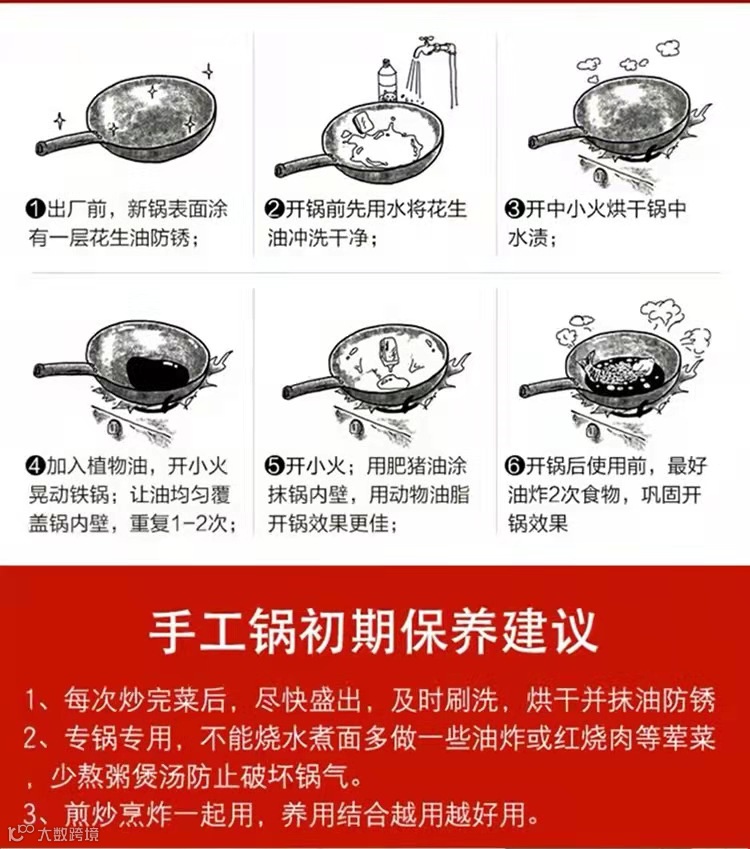 ❶出厂前，新锅表面涂有一层花生油防锈；

❷开锅前先用水将花生油冲洗干净；

❸开中小火烘干锅中水渍；

❹加入植物油，开小火晃动铁锅；让油均匀覆盖锅内壁，重复1-2次；

❺开小火；用肥猪油涂抹锅内壁，用动物油脂开锅效果更佳；

❻开锅后使用前，最好油炸2次食物，巩固开锅效果

手工锅初期保养建议

1、每次炒完菜后，尽快盛出，及时刷洗，烘干并抹油防锈

2、专锅专用，不能烧水煮面多做一些油炸或红烧肉等荤菜，少熬粥煲汤防止破坏锅气。

3、煎炒烹炸一起用，养用结合越用越好用。

大数跨境