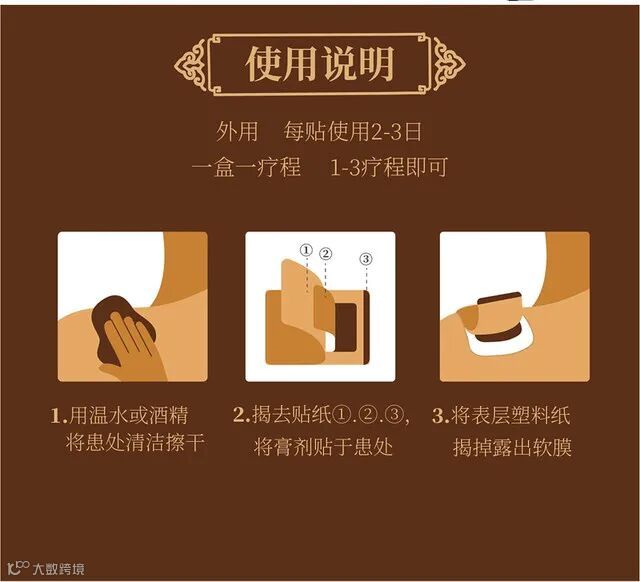 使用说明

外用　每贴使用2-3日

一盒一疗程　1-3疗程即可

①

②

③

1.用温水或酒精将患处清洁擦干

2.揭去贴纸①.②.③，将膏剂贴于患处

3.将表层塑料纸揭掉露出软膜

大数跨境