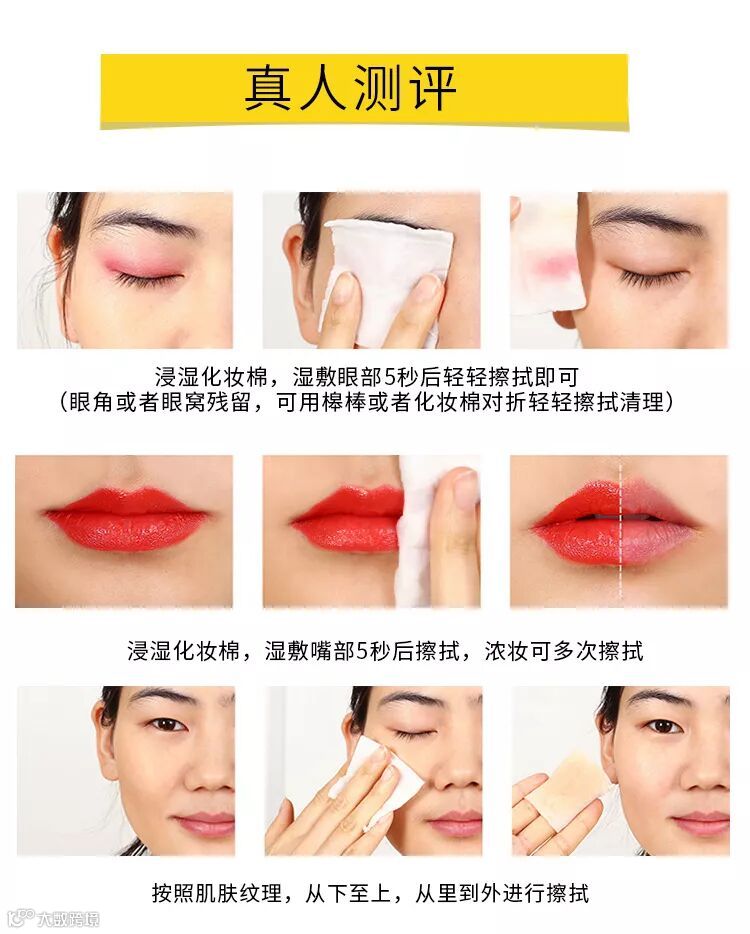 真人测评

浸湿化妆棉，湿敷眼部5秒后轻轻擦拭即可
（眼角或者眼窝残留，可用棉棒或者化妆棉对折轻轻擦拭清理）

浸湿化妆棉，湿敷嘴部5秒后擦拭，浓妆可多次擦拭

按照肌肤纹理，从下至上，从里到外进行擦拭

大数跨境