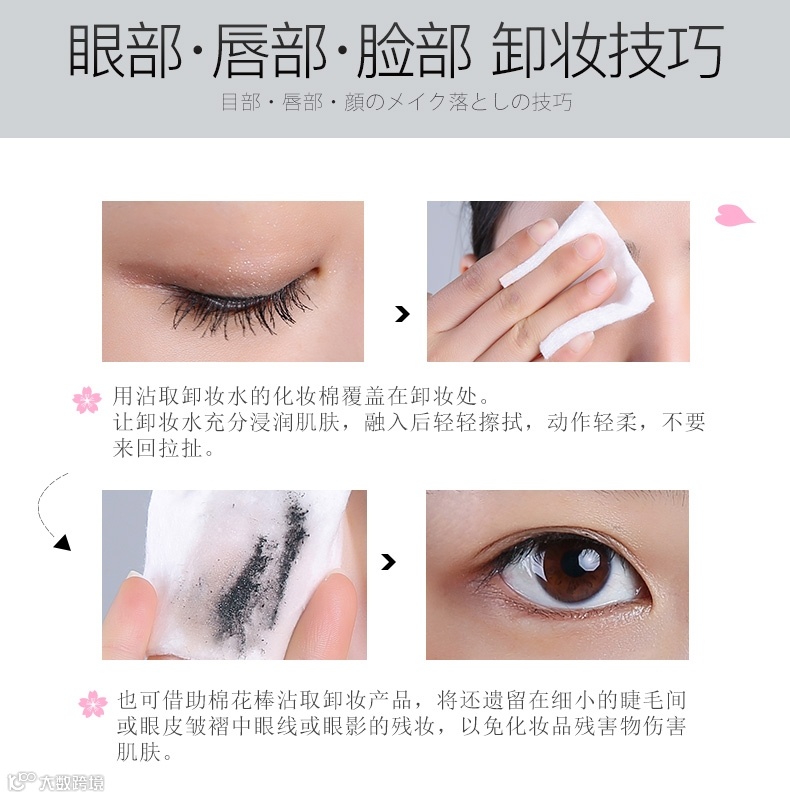 眼部·唇部·脸部 卸妆技巧

目部・唇部・顔のメイク落としの技巧

用沾取卸妆水的化妆棉覆盖在卸妆处。
让卸妆水充分浸润肌肤，融入后轻轻擦拭，动作轻柔，不要来回拉扯。

也可借助棉花棒沾取卸妆产品，将还遗留在细小的睫毛间或眼皮皱褶中眼线或眼影的残妆，以免化妆品残害物伤害肌肤。

大数跨境