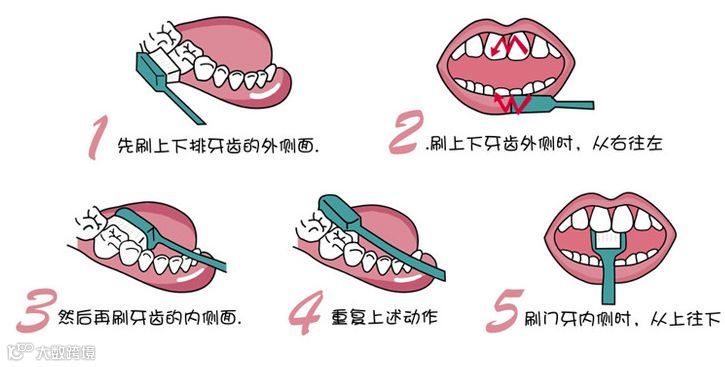 1 先刷上下排牙齿的外侧面.

2 .刷上下牙齿外侧时，从右往左

3 然后再刷牙齿的内侧面.

4 重复上述动作

5 刷门牙内侧时，从上往下

大数跨境