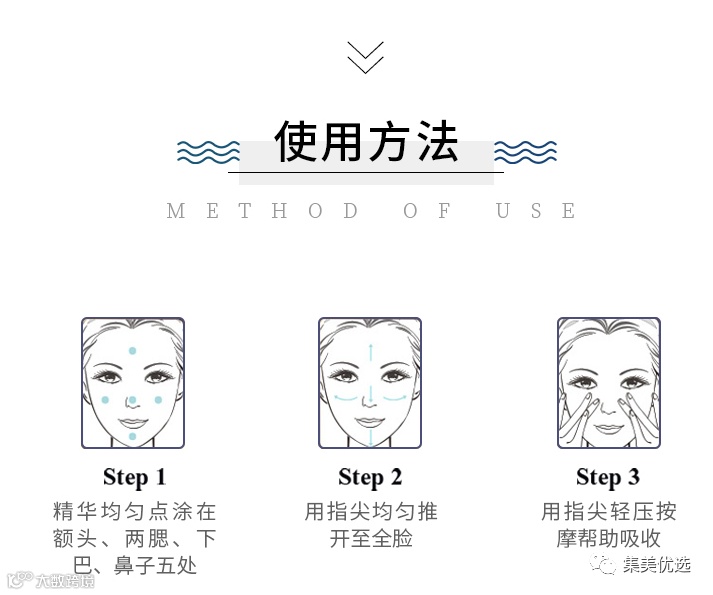 使用方法

METHOD OF USE

Step 1
精华均匀点涂在额头、两腮、下巴、鼻子五处

Step 2
用指尖均匀推开至全脸

Step 3
用指尖轻压按摩帮助吸收

大数跨境

集美优选