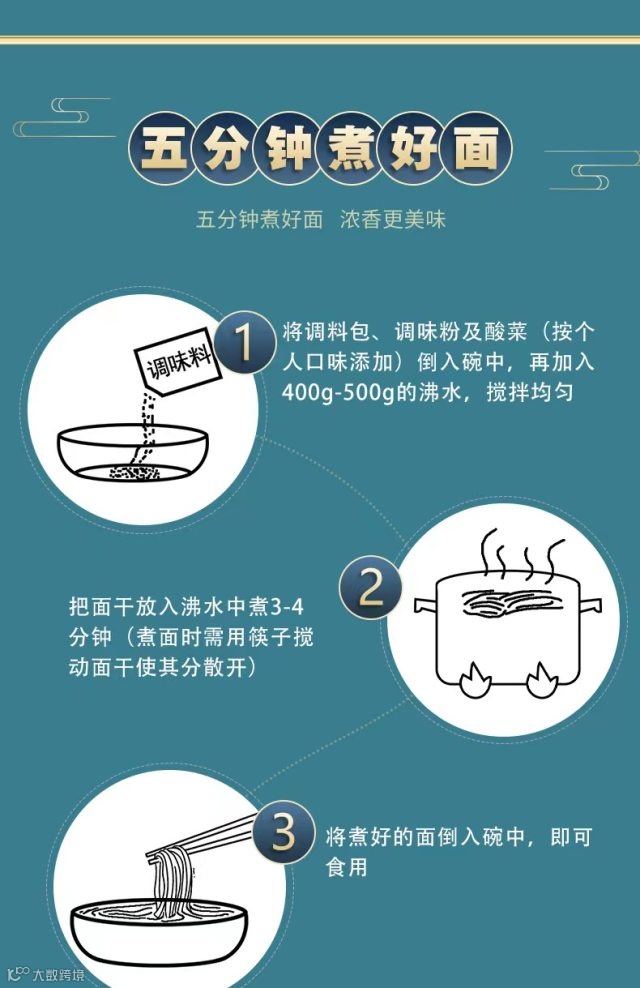 五分钟煮好面

五分钟煮好面 浓香更美味

调味料

1

将调料包、调味粉及酸菜（按个人口味添加）倒入碗中，再加入400g-500g的沸水，搅拌均匀

2

把面干放入沸水中煮3-4分钟（煮面时需用筷子搅动面干使其分散开）

3

将煮好的面倒入碗中，即可食用

大数跨境