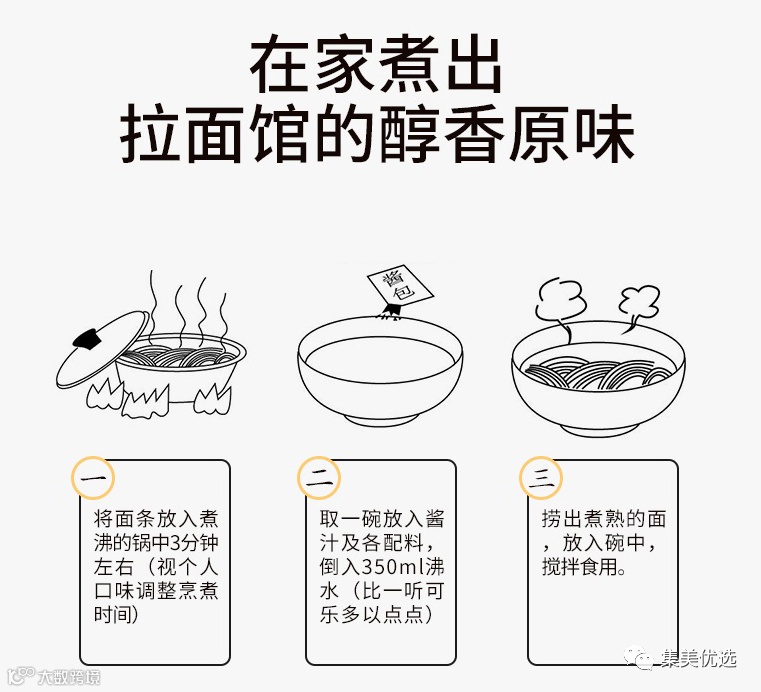 在家煮出
拉面馆的醇香原味

酱包

一
将面条放入煮沸的锅中3分钟左右（视个人口味调整烹煮时间）

二
取一碗放入酱汁及各配料，倒入350ml沸水（比一听可乐多以点点）

三
捞出煮熟的面，放入碗中，搅拌食用。

大数跨境

集美优选