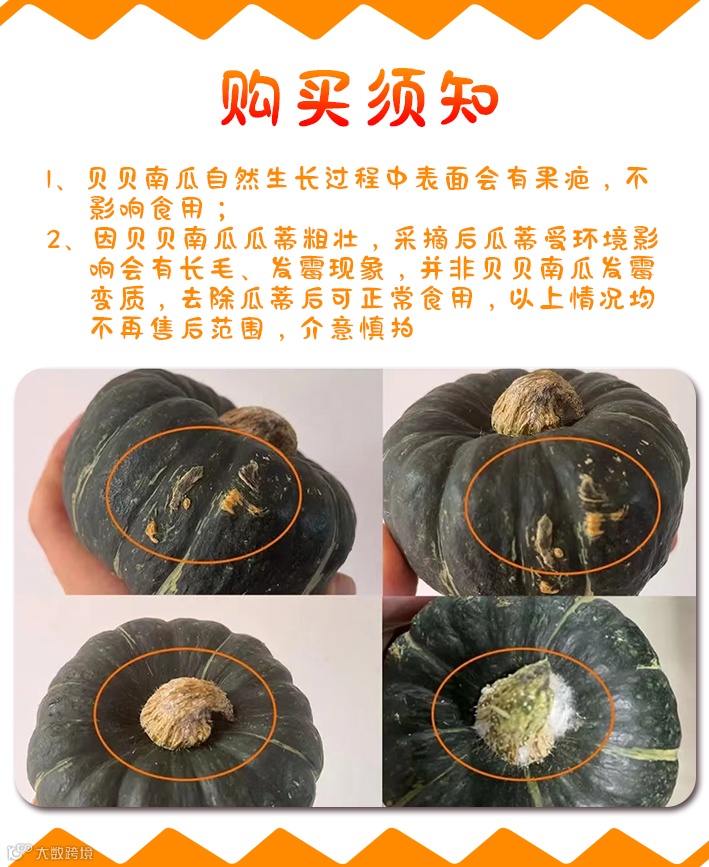 购买须知

1、贝贝南瓜自然生长过程中表面会有果疤，不影响食用；

2、因贝贝南瓜瓜蒂粗壮，采摘后瓜蒂受环境影响会有长毛、发霉现象，并非贝贝南瓜发霉变质，去除瓜蒂后可正常食用，以上情况均不再售后范围，介意慎拍

大数跨境