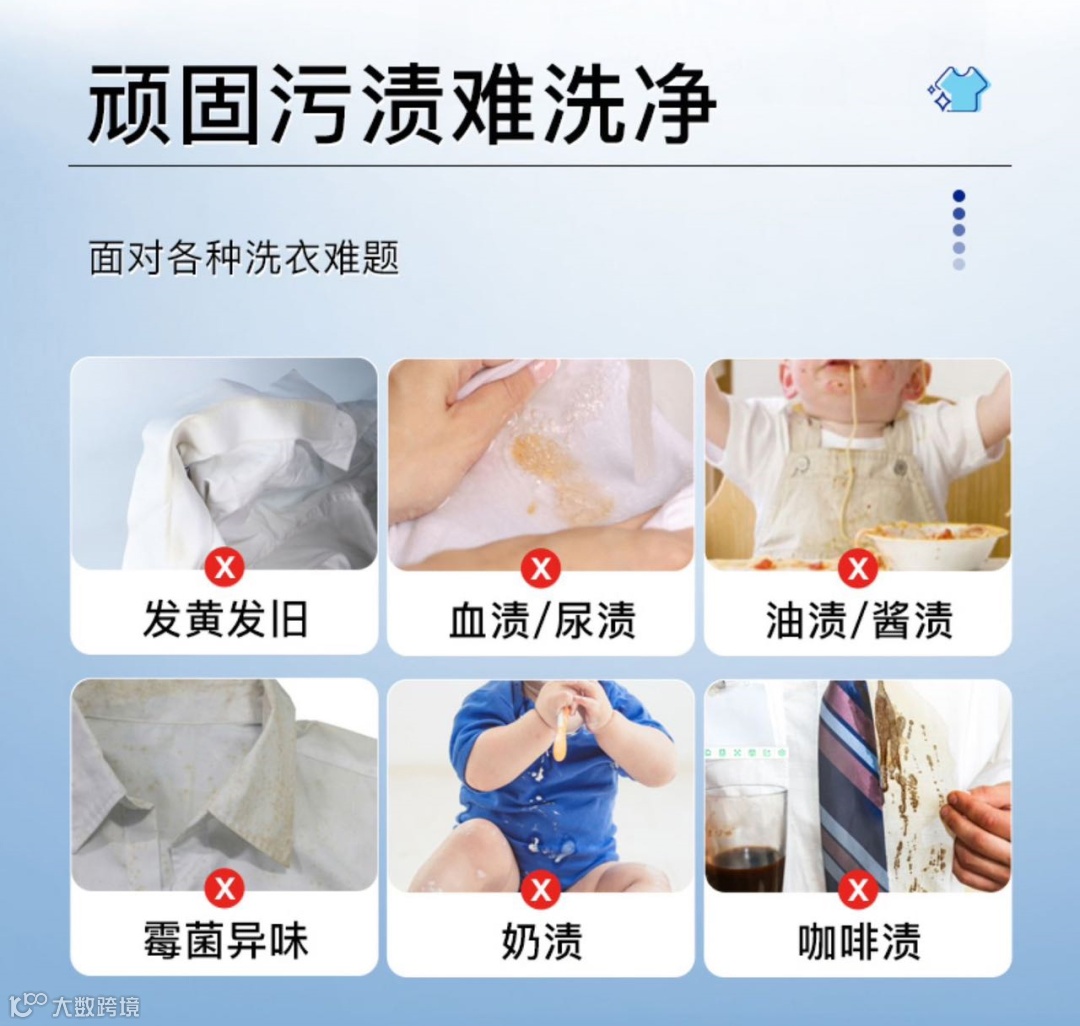 顽固污渍难洗净

面对各种洗衣难题

发黄发旧

血渍/尿渍

油渍/酱渍

霉菌异味

奶渍

咖啡渍

大数跨境