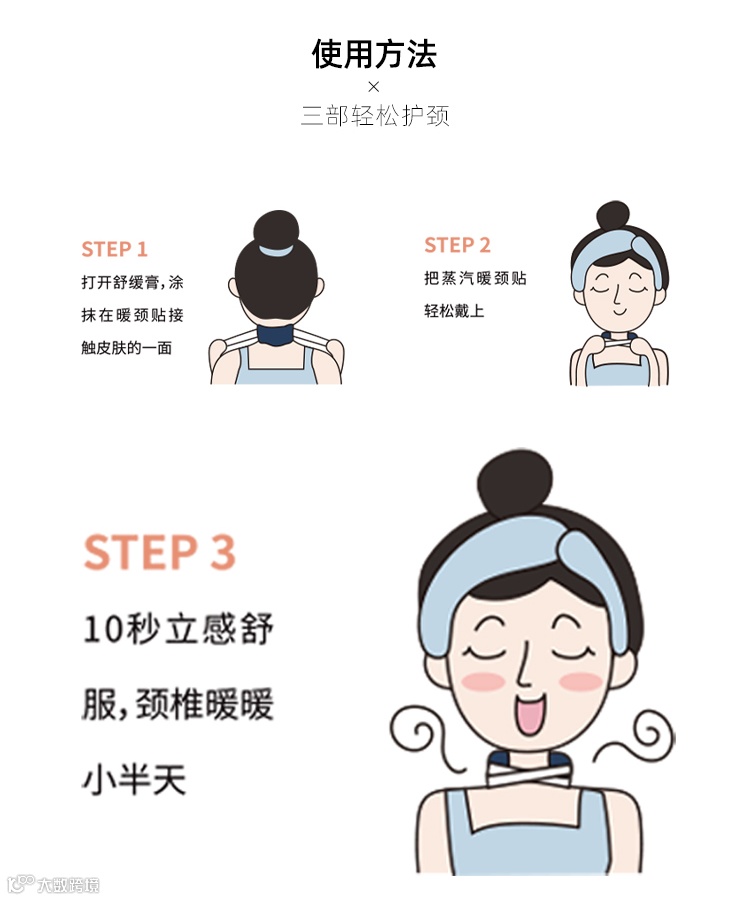 使用方法
×
三部轻松护颈

STEP 1
打开舒缓膏，涂抹在暖颈贴接触皮肤的一面

STEP 2
把蒸汽暖颈贴轻松戴上

STEP 3
10秒立感舒服，颈椎暖暖小半天

大数跨境