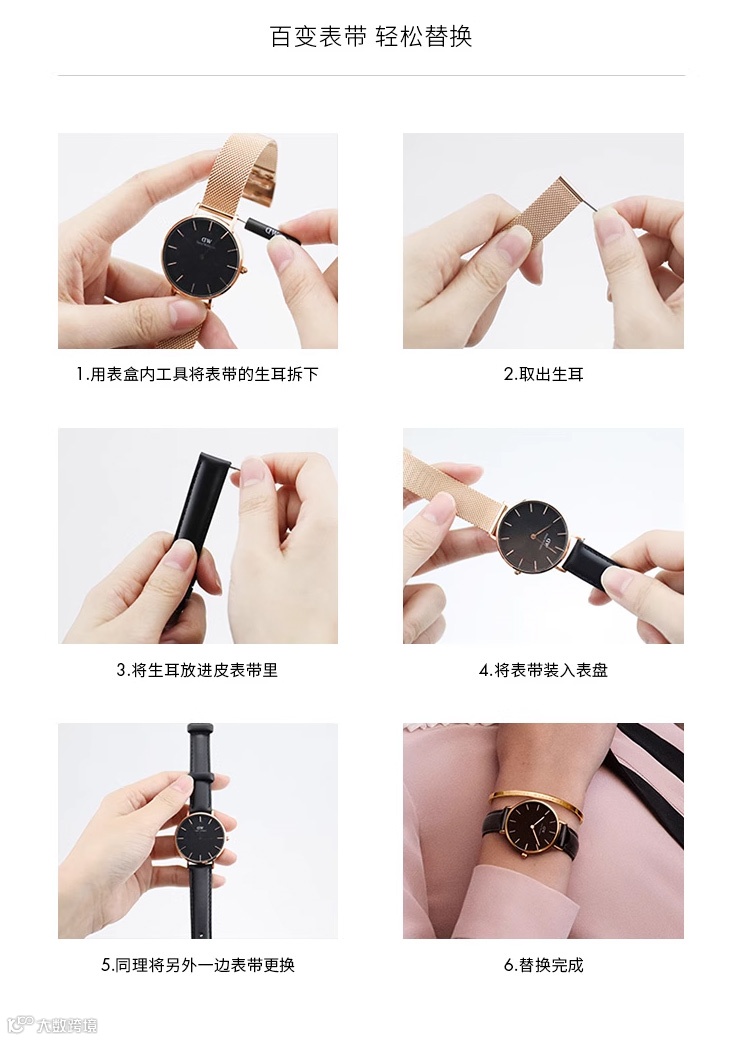 百变表带 轻松替换

1.用表盒内工具将表带的生耳拆下

2.取出生耳

3.将生耳放进皮表带里

4.将表带装入表盘

5.同理将另外一边表带更换

6.替换完成

大数跨境