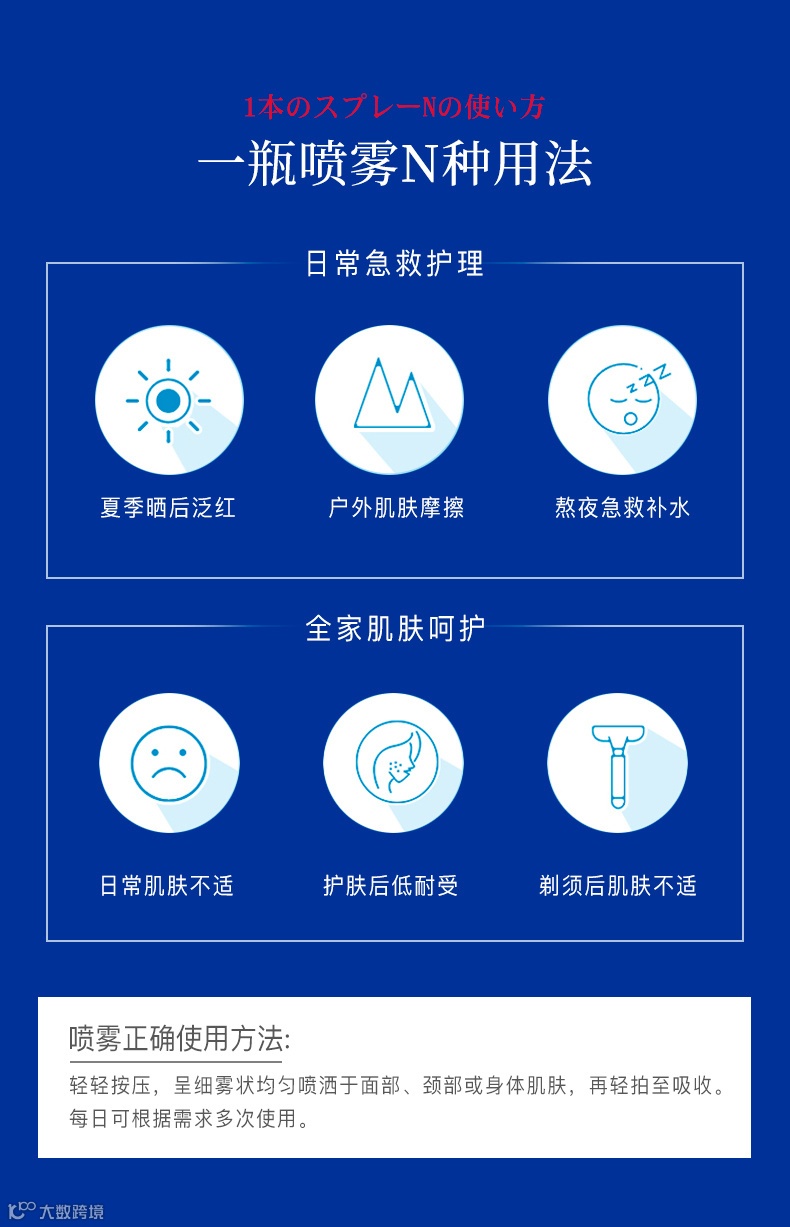 1本のスプレーNの使い方
一瓶喷雾N种用法

日常急救护理

夏季晒后泛红

户外肌肤摩擦

熬夜急救补水

全家肌肤呵护

日常肌肤不适

护肤后低耐受

剃须后肌肤不适

喷雾正确使用方法:

轻轻按压，呈细雾状均匀喷洒于面部、颈部或身体肌肤，再轻拍至吸收。每日可根据需求多次使用。

大数跨境