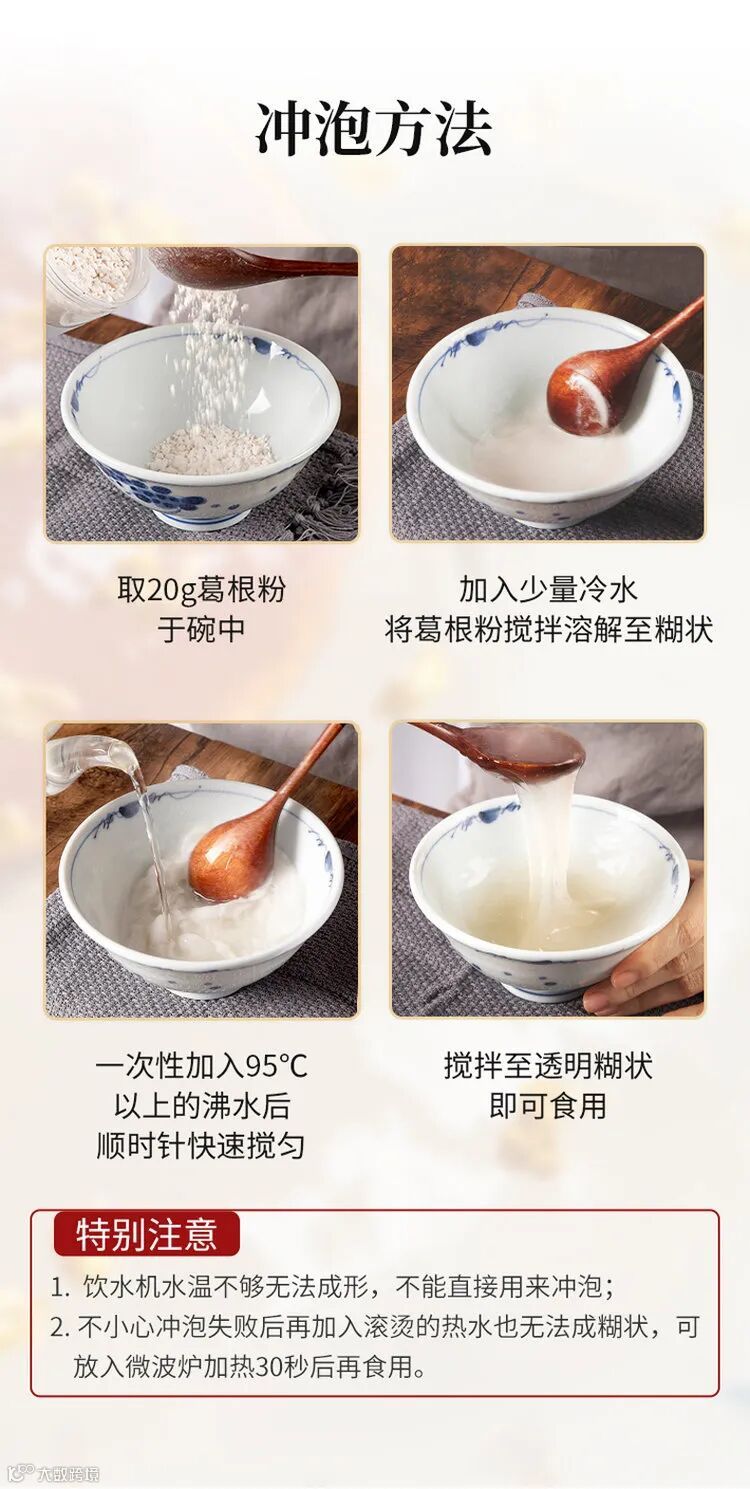 冲泡方法

取20g葛根粉
于碗中

加入少量冷水
将葛根粉搅拌溶解至糊状

一次性加入95°C
以上的沸水后
顺时针快速搅匀

搅拌至透明糊状
即可食用

特别注意

1. 饮水机水温不够无法成形，不能直接用来冲泡；
2. 不小心冲泡失败后再加入滚烫的热水也无法成糊状，可放入微波炉加热30秒后再食用。

大数跨境