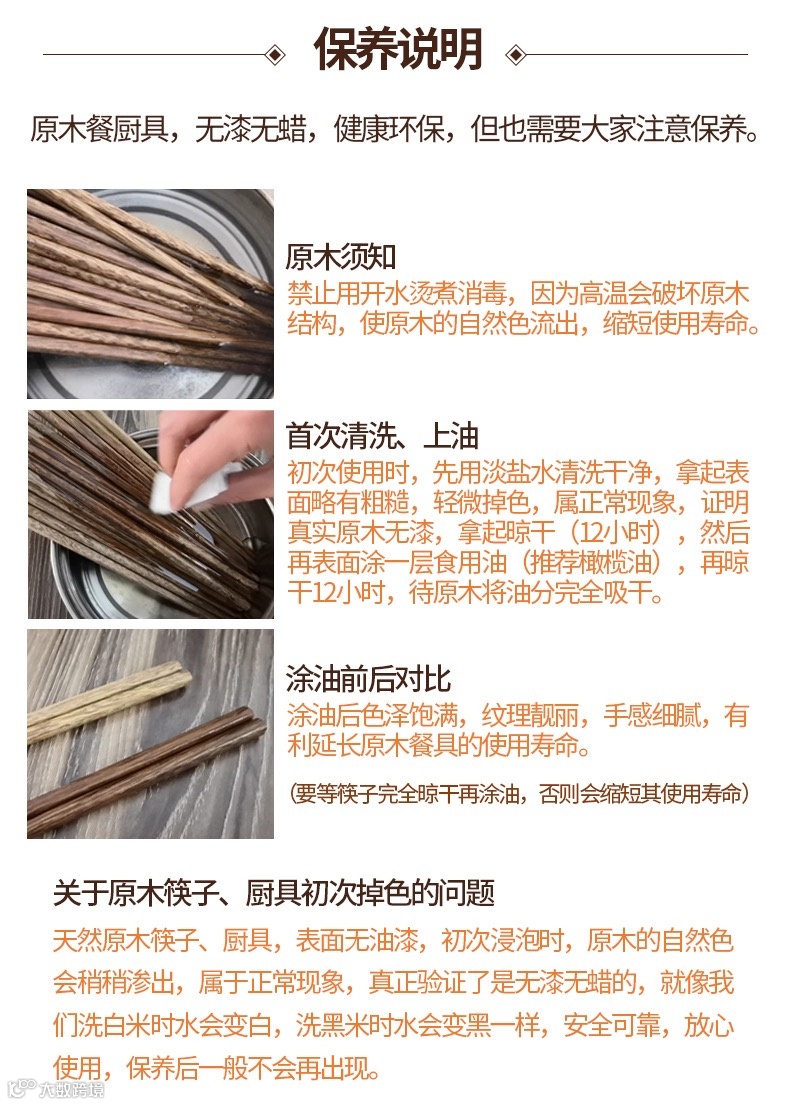 保养说明

原木餐厨具，无漆无蜡，健康环保，但也需要大家注意保养。

原木须知
禁止用开水烫煮消毒，因为高温会破坏原木结构，使原木的自然色流出，缩短使用寿命。

首次清洗、上油
初次使用时，先用淡盐水清洗干净，拿起表面略有粗糙，轻微掉色，属正常现象，证明真实原木无漆，拿起晾干（12小时），然后再表面涂一层食用油（推荐橄榄油），再晾干12小时，待原木将油分完全吸干。

涂油前后对比
涂油后色泽饱满，纹理靓丽，手感细腻，有利延长原木餐具的使用寿命。
（要等筷子完全晾干再涂油，否则会缩短其使用寿命）

关于原木筷子、厨具初次掉色的问题
天然原木筷子、厨具，表面无油漆，初次浸泡时，原木的自然色会稍稍渗出，属于正常现象，真正验证了是无漆无蜡的，就像我们洗白米时水会变白，洗黑米时水会变黑一样，安全可靠，放心使用，保养后一般不会再出现。

大数跨境