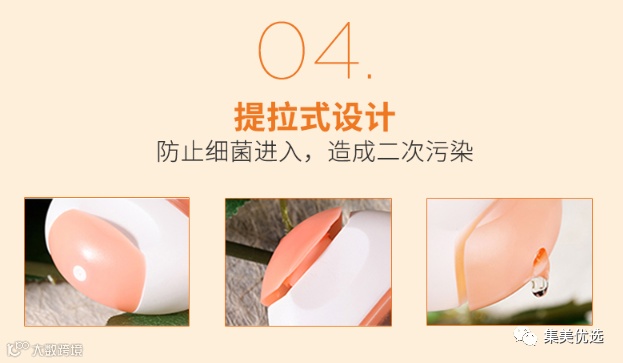 04.

提拉式设计

防止细菌进入，造成二次污染

大数跨境

集美优选