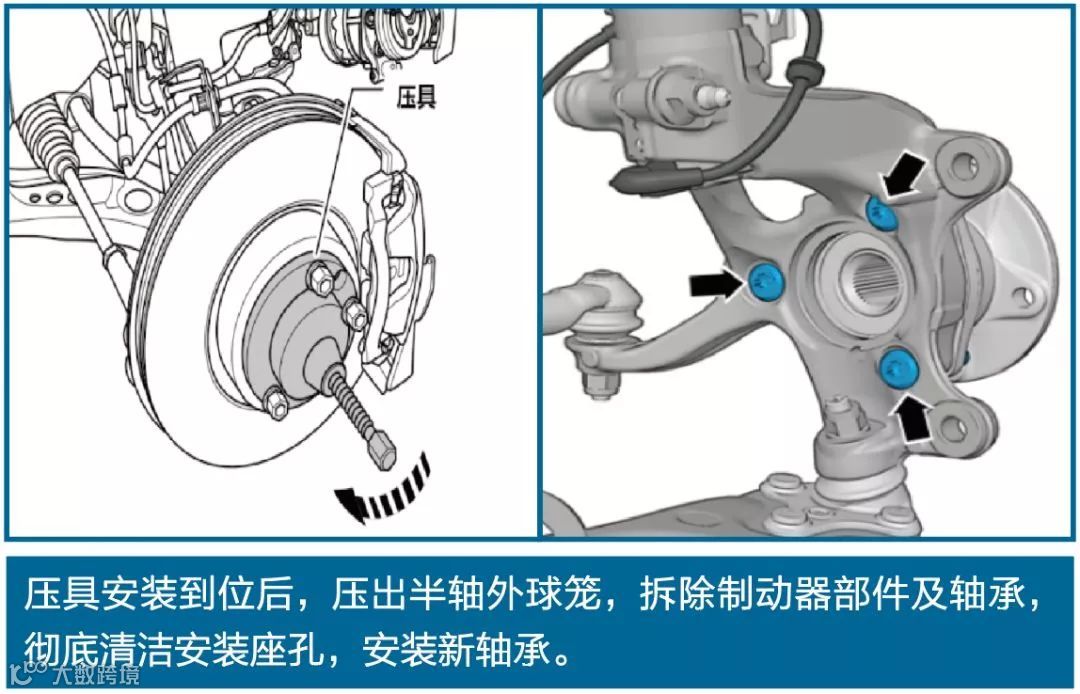 压具

压具安装到位后，压出半轴外球笼，拆除制动器部件及轴承，彻底清洁安装座孔，安装新轴承。

大数跨境