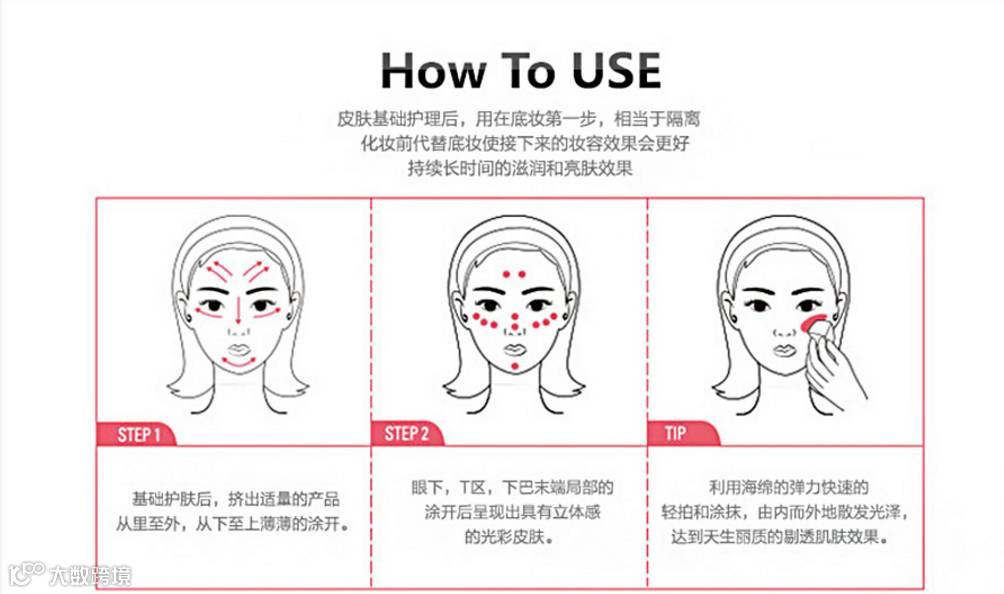 How To USE

皮肤基础护理后，用在底妆第一步，相当于隔离
化妆前代替底妆使接下来的妆容效果会更好
持续长时间的滋润和亮肤效果

STEP 1

基础护肤后，挤出适量的产品
从里至外，从下至上薄薄的涂开。

STEP 2

眼下，T区，下巴末端局部的
涂开后呈现出具有立体感
的光彩皮肤。

TIP

利用海绵的弹力快速的
轻拍和涂抹，由内而外地散发光泽，
达到天生丽质的剔透肌肤效果。

大数跨境