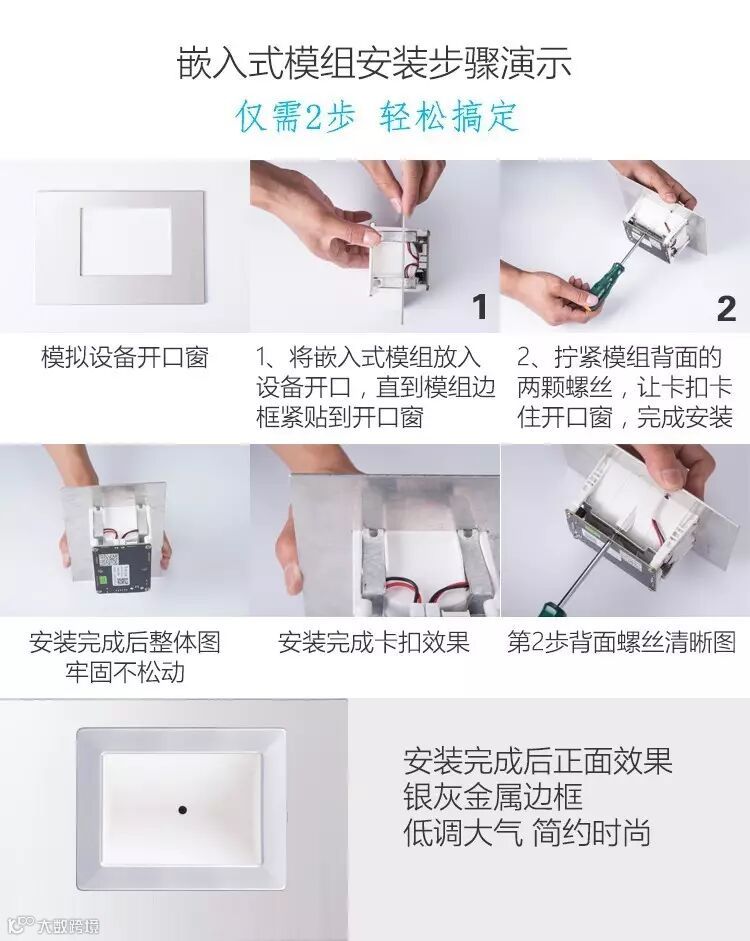 嵌入式模组安装步骤演示

仅需2步 轻松搞定

1

2

模拟设备开口窗

1、将嵌入式模组放入设备开口，直到模组边框紧贴到开口窗

2、拧紧模组背面的两颗螺丝，让卡扣卡住开口窗，完成安装

安装完成后整体图
牢固不松动

安装完成卡扣效果

第2步背面螺丝清晰图

安装完成后正面效果
银灰金属边框
低调大气 简约时尚

大数跨境