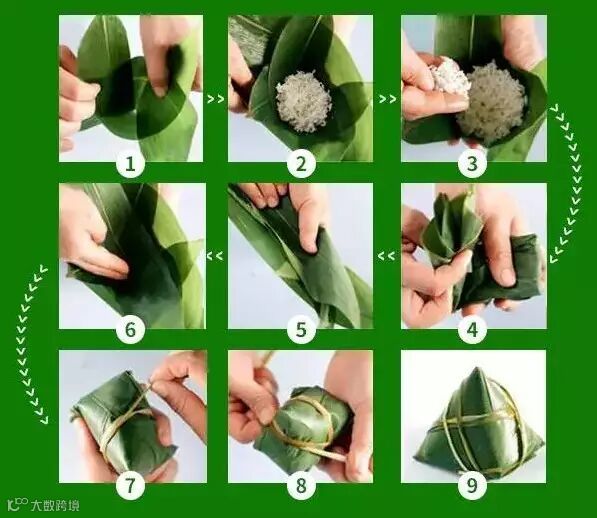 1
2
3
6
5
4
7
8
9
大数跨境