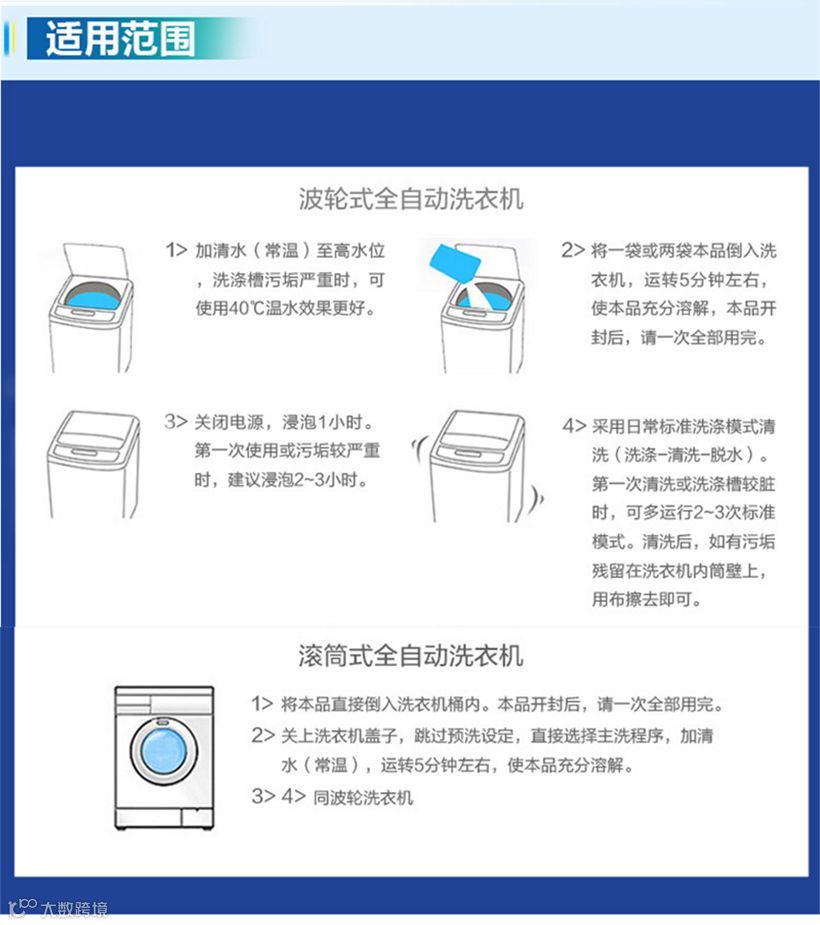 适用范围

波轮式全自动洗衣机

1> 加清水（常温）至高水位，洗涤槽污垢严重时，可使用40℃温水效果更好。

2> 将一袋或两袋本品倒入洗衣机，运转5分钟左右，使本品充分溶解，本品开封后，请一次全部用完。

3> 关闭电源，浸泡1小时。第一次使用或污垢较严重时，建议浸泡2~3小时。

4> 采用日常标准洗涤模式清洗（洗涤-清洗-脱水）。第一次清洗或洗涤槽较脏时，可多运行2~3次标准模式。清洗后，如有污垢残留在洗衣机内筒壁上，用布擦去即可。

滚筒式全自动洗衣机

1> 将本品直接倒入洗衣机桶内。本品开封后，请一次全部用完。

2> 关上洗衣机盖子，跳过预洗设定，直接选择主洗程序，加清水（常温），运转5分钟左右，使本品充分溶解。

3> 4> 同波轮洗衣机

大数跨境