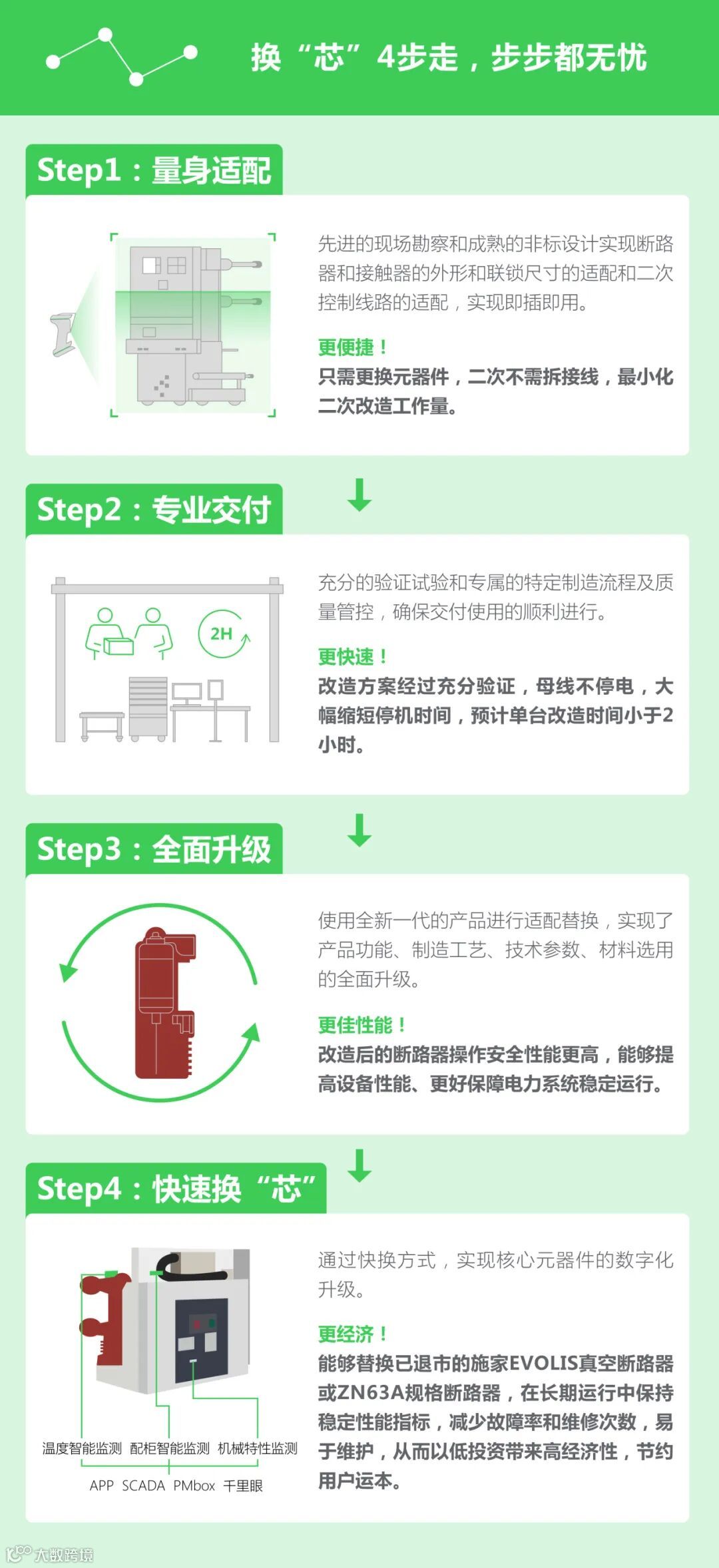 换“芯”4步走，步步都无忧

Step1：量身适配

先进的现场勘察和成熟的非标设计实现断路器和接触器的外形和联锁尺寸的适配和二次控制线路的适配，实现即插即用。

更便捷！
只需更换元器件，二次不需拆接线，最小化二次改造工作量。

Step2：专业交付

2H

充分的验证试验和专属的特定制造流程及质量管控，确保交付使用的顺利进行。

更快速！
改造方案经过充分验证，母线不停电，大幅缩短停机时间，预计单台改造时间小于2小时。

Step3：全面升级

使用全新一代的产品进行适配替换，实现了产品功能、制造工艺、技术参数、材料选用的全面升级。

更佳性能！
改造后的断路器操作安全性能更高，能够提高设备性能、更好保障电力系统稳定运行。

Step4：快速换“芯”

温度智能监测 配柜智能监测 机械特性监测

APP SCADA PMbox 千里眼

通过快换方式，实现核心元器件的数字化升级。

更经济！
能够替换已退市的施家EVOLIS真空断路器或ZN63A规格断路器，在长期运行中保持稳定性能指标，减少故障率和维修次数，易于维护，从而以低投资带来高经济性，节约用户运本。

大数跨境