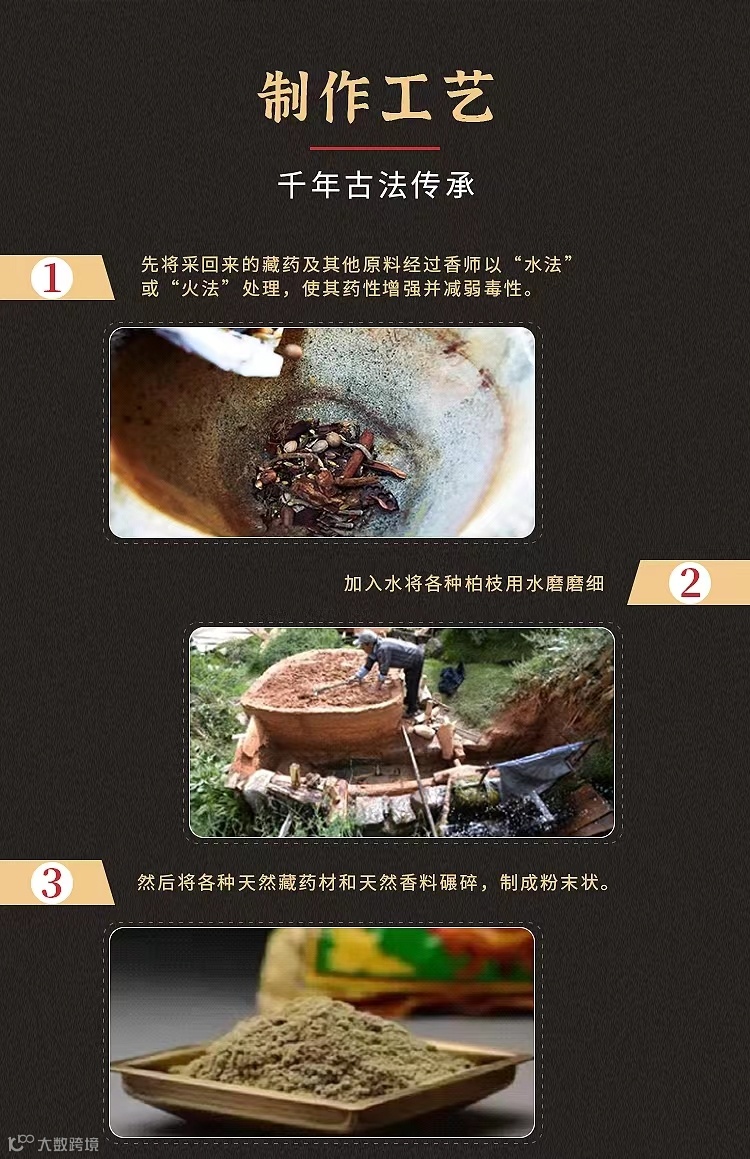 制作工艺

千年古法传承

1

先将采回来的藏药及其他原料经过香师以“水法”或“火法”处理，使其药性增强并减弱毒性。

加入水将各种柏枝用水磨磨细

2

3

然后将各种天然藏药材和天然香料碾碎，制成粉末状。

大数跨境