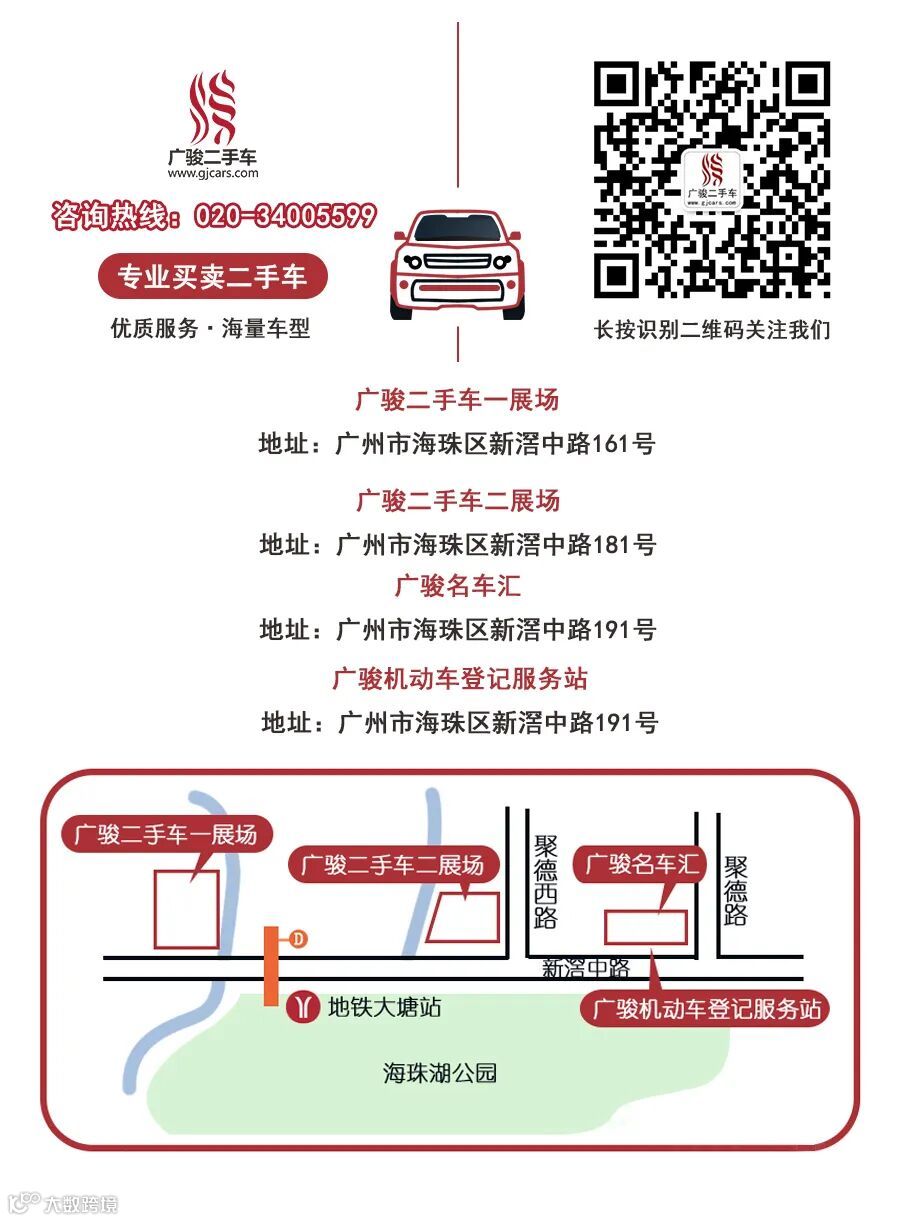 广骏二手车
www.gjcars.com

咨询热线：020-34005599

专业买卖二手车

优质服务 · 海量车型

广骏二手车
www.gjcars.com

长按识别二维码关注我们

广骏二手车一展场

地址：广州市海珠区新滘中路161号

广骏二手车二展场

地址：广州市海珠区新滘中路181号

广骏名车汇

地址：广州市海珠区新滘中路191号

广骏机动车登记服务站

地址：广州市海珠区新滘中路191号

广骏二手车一展场

广骏二手车二展场

聚德西路

广骏名车汇

聚德路

D

新滘中路

地铁大塘站

广骏机动车登记服务站

海珠湖公园

大数跨境