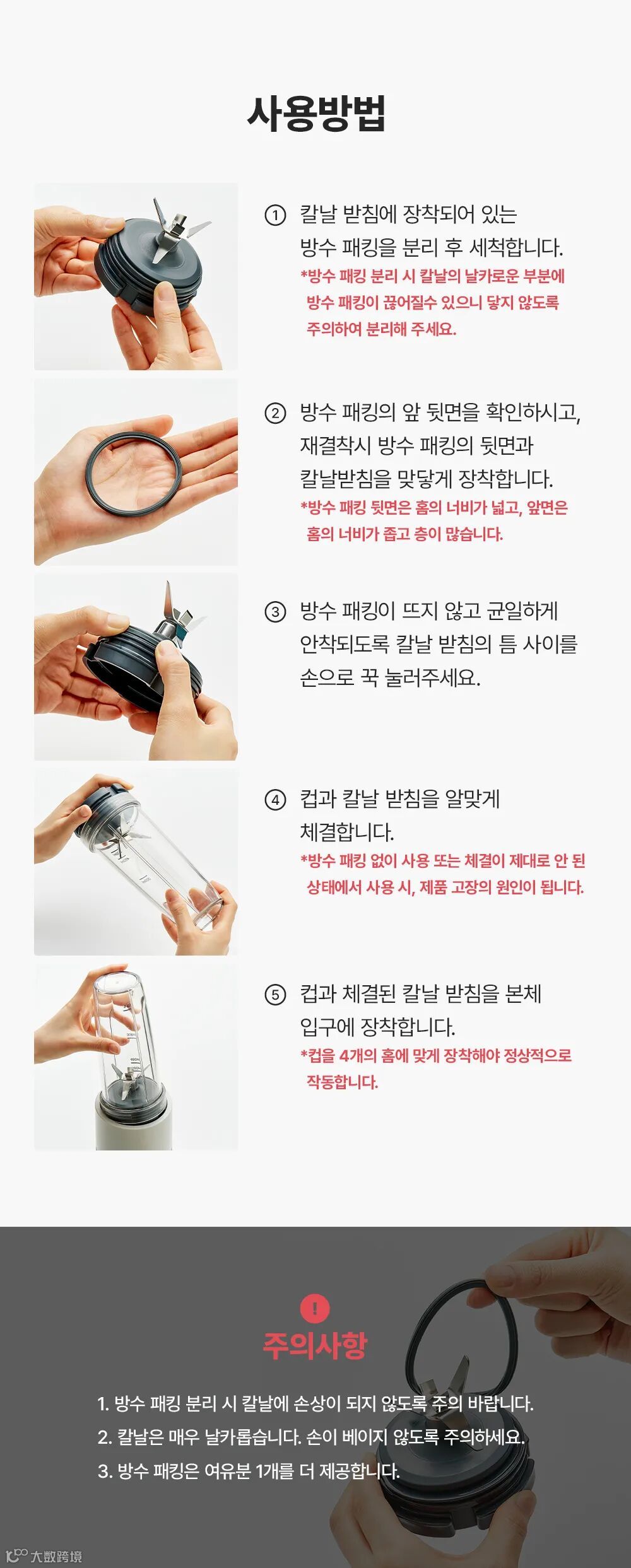 사용방법

① 칼날 받침에 장착되어 있는 방수 패킹을 분리 후 세척합니다.
*방수 패킹 분리 시 칼날의 날카로운 부분에 방수 패킹이 끊어질수 있으니 닿지 않도록 주의하여 분리해 주세요.

② 방수 패킹의 앞 뒷면을 확인하시고, 재결착시 방수 패킹의 뒷면과 칼날받침을 맞닿게 장착합니다.
*방수 패킹 뒷면은 홈의 너비가 넓고, 앞면은 홈의 너비가 좁고 층이 많습니다.

③ 방수 패킹이 뜨지 않고 균일하게 안착되도록 칼날 받침의 틈 사이를 손으로 꾹 눌러주세요.

④ 컵과 칼날 받침을 알맞게 체결합니다.
*방수 패킹 없이 사용 또는 체결이 제대로 안 된 상태에서 사용 시, 제품 고장의 원인이 됩니다.

⑤ 컵과 체결된 칼날 받침을 본체 입구에 장착합니다.
*컵을 4개의 홈에 맞게 장착해야 정상적으로 작동합니다.

!
주의사항

1. 방수 패킹 분리 시 칼날에 손상이 되지 않도록 주의 바랍니다.
2. 칼날은 매우 날카롭습니다. 손이 베이지 않도록 주의하세요.
3. 방수 패킹은 여유분 1개를 더 제공합니다.

大数跨境