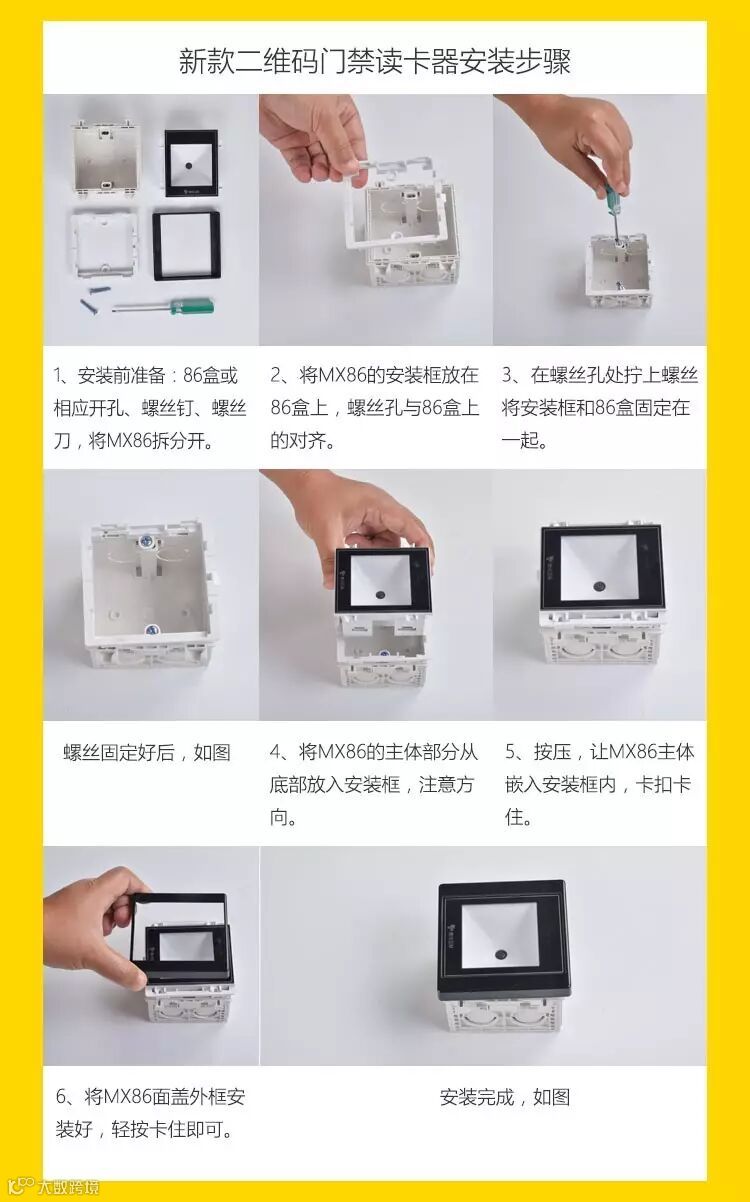 新款二维码门禁读卡器安装步骤

1、安装前准备：86盒或相应开孔、螺丝钉、螺丝刀，将MX86拆分开。

2、将MX86的安装框放在86盒上，螺丝孔与86盒上的对齐。

3、在螺丝孔处拧上螺丝将安装框和86盒固定在一起。

螺丝固定好后，如图

4、将MX86的主体部分从底部放入安装框，注意方向。

5、按压，让MX86主体嵌入安装框内，卡扣卡住。

6、将MX86面盖外框安装好，轻按卡住即可。

安装完成，如图

大数跨境