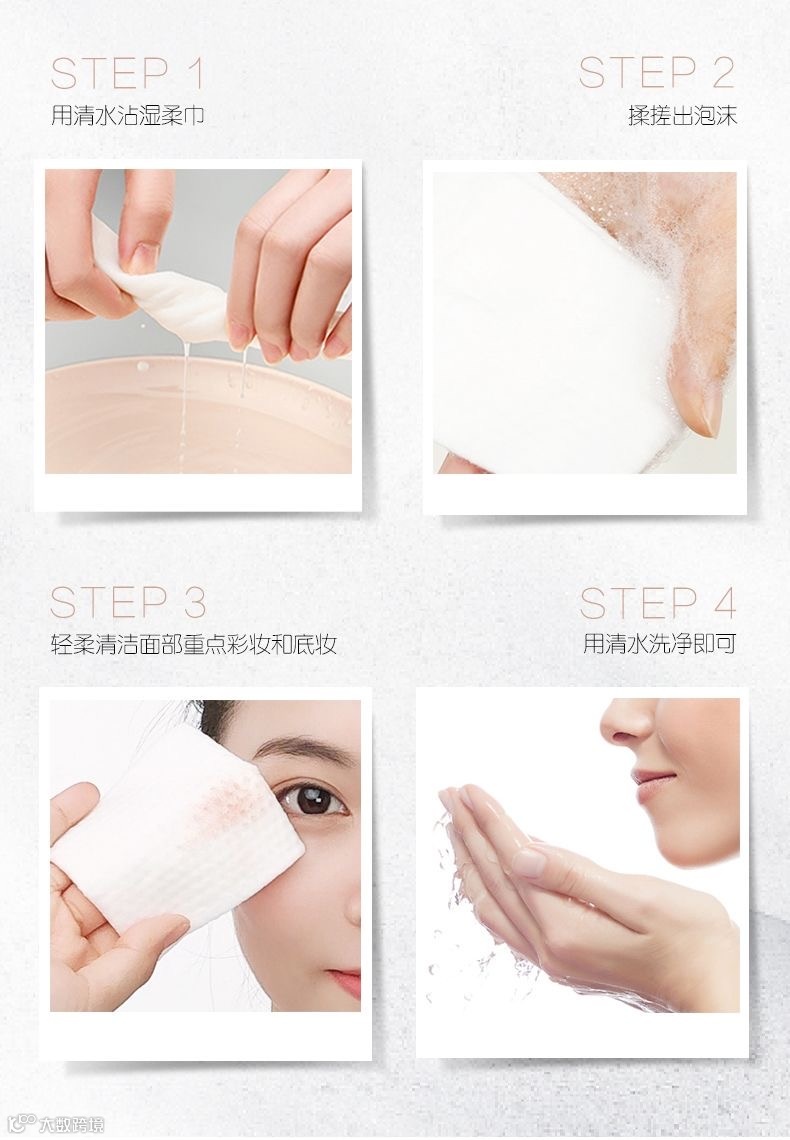 STEP 1
用清水沾湿柔巾

STEP 2
揉搓出泡沫

STEP 3
轻柔清洁面部重点彩妆和底妆

STEP 4
用清水洗净即可

大数跨境