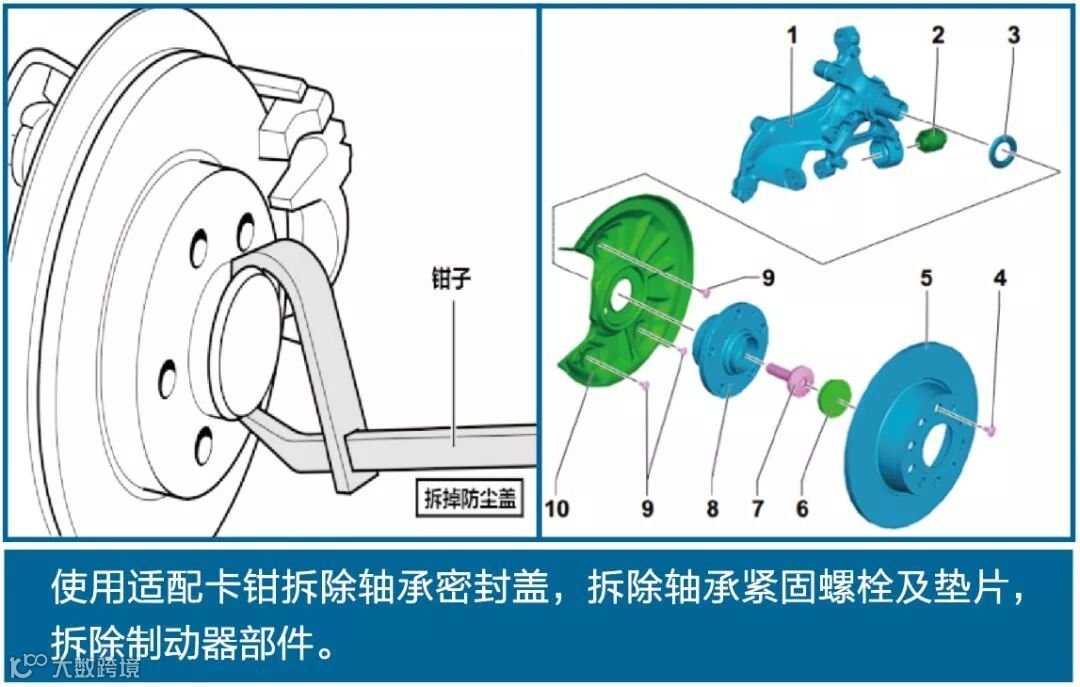 钳子

拆掉防尘盖

1 2 3

9

5 4

10 9 8 7 6

使用适配卡钳拆除轴承密封盖，拆除轴承紧固螺栓及垫片，拆除制动器部件。

大数跨境