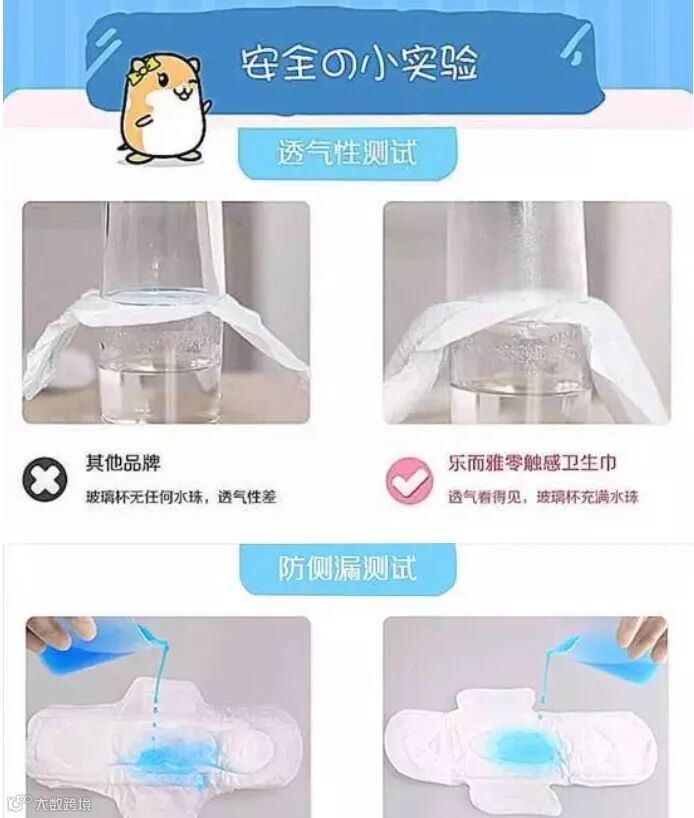 安全の小实验

透气性测试

其他品牌

玻璃杯无任何水珠，透气性差

乐而雅零触感卫生巾

透气看得见，玻璃杯充满水珠

防侧漏测试

大数跨境