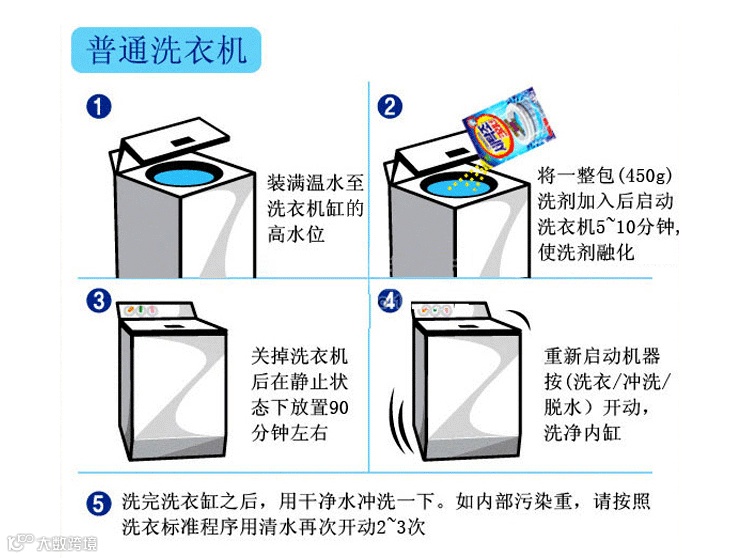 普通洗衣机

1
装满温水至洗衣机缸的高水位

2
将一整包(450g)洗剂加入后启动洗衣机5~10分钟，使洗剂融化

3
关掉洗衣机后在静止状态下放置90分钟左右

4
重新启动机器按(洗衣/冲洗/脱水）开动，洗净内缸

5 洗完洗衣缸之后，用干净水冲洗一下。如内部污染重，请按照洗衣标准程序用清水再次开动2~3次

大数跨境