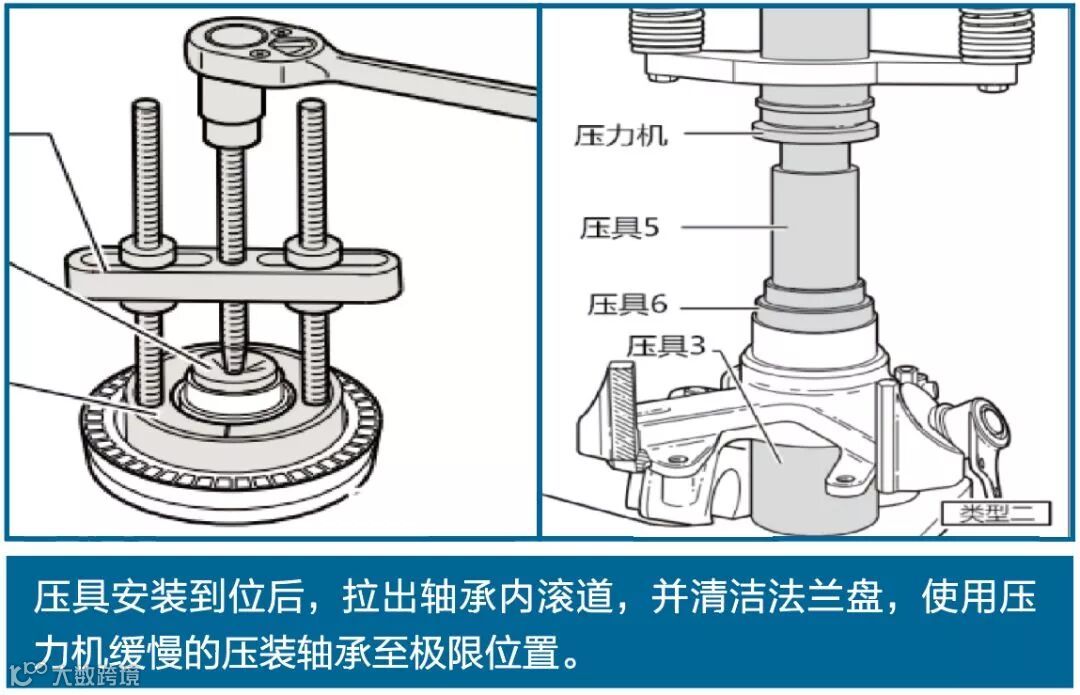 压力机

压具5

压具6

压具3

类型二

压具安装到位后，拉出轴承内滚道，并清洁法兰盘，使用压力机缓慢的压装轴承至极限位置。

大数跨境