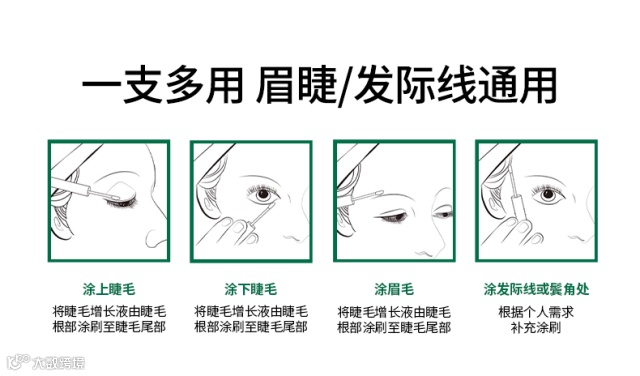 一支多用 眉睫/发际线通用

涂上睫毛
将睫毛增长液由睫毛根部涂刷至睫毛尾部

涂下睫毛
将睫毛增长液由睫毛根部涂刷至睫毛尾部

涂眉毛
将睫毛增长液由睫毛根部涂刷至睫毛尾部

涂发际线或鬓角处
根据个人需求补充涂刷

大数跨境