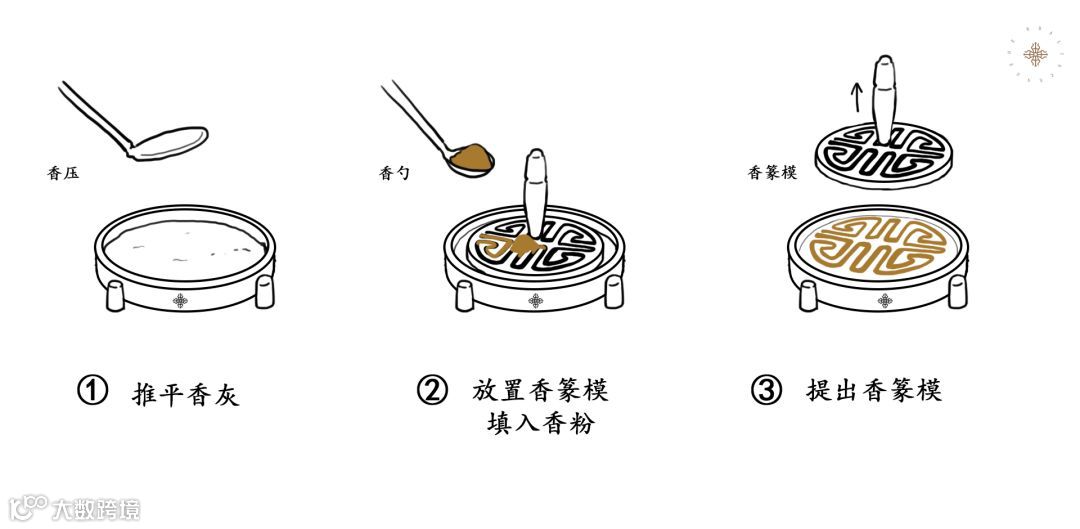 香压

香勺

香篆模

① 推平香灰

② 放置香篆模
填入香粉

③ 提出香篆模

大数跨境