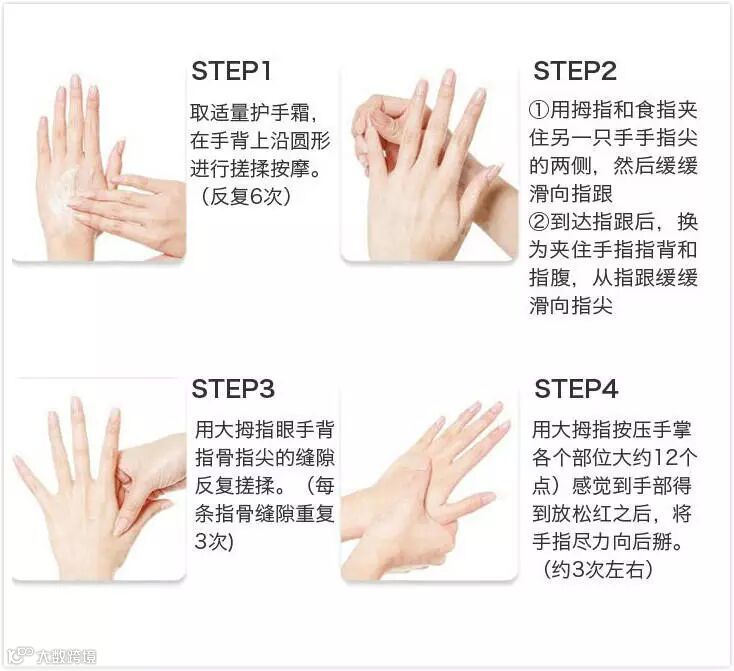 STEP1

取适量护手霜，在手背上沿圆形进行搓揉按摩。（反复6次）

STEP2

①用拇指和食指夹住另一只手手指尖的两侧，然后缓缓滑向指跟
②到达指跟后，换为夹住手指指背和指腹，从指跟缓缓滑向指尖

STEP3

用大拇指眼手背指骨指尖的缝隙反复搓揉。（每条指骨缝隙重复3次）

STEP4

用大拇指按压手掌各个部位大约12个点）感觉到手部得到放松红之后，将手指尽力向后掰。（约3次左右）

大数跨境