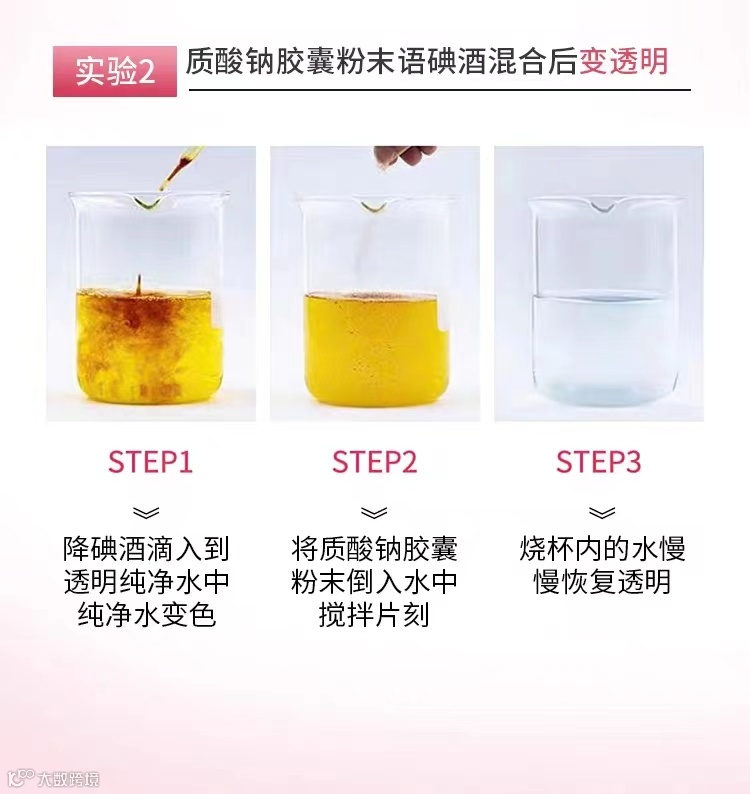 实验2 质酸钠胶囊粉末语碘酒混合后变透明

STEP1

降碘酒滴入到透明纯净水中纯净水变色

STEP2

将质酸钠胶囊粉末倒入水中搅拌片刻

STEP3

烧杯内的水慢慢恢复透明

大数跨境