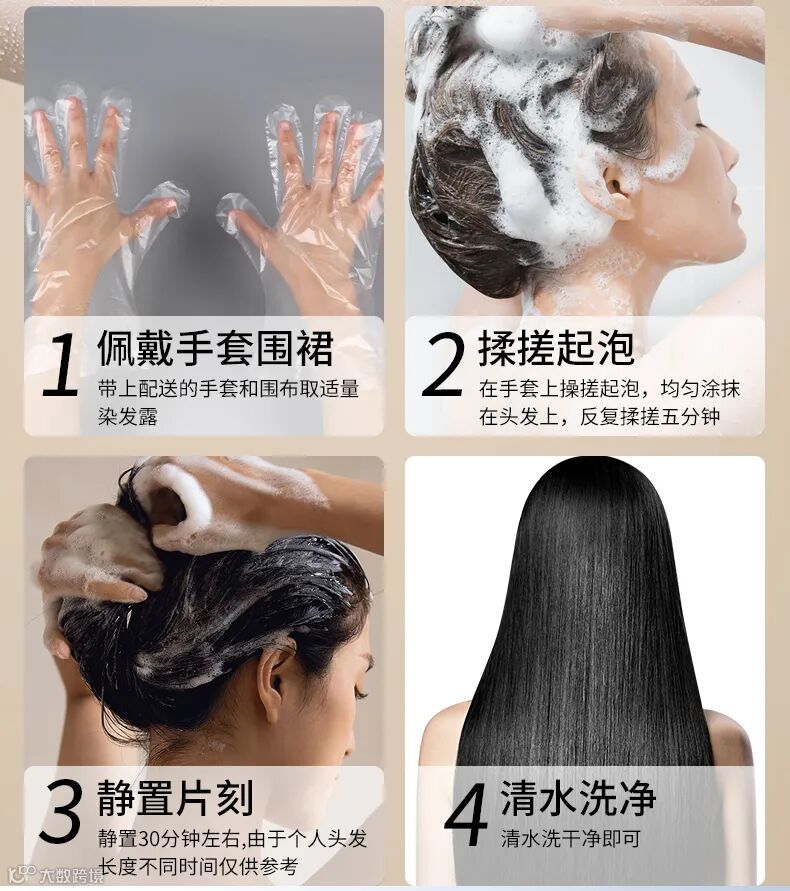 1 佩戴手套围裙
带上配送的手套和围布取适量染发露

2 揉搓起泡
在手套上操搓起泡，均匀涂抹在头发上，反复揉搓五分钟

3 静置片刻
静置30分钟左右,由于个人头发长度不同时间仅供参考

4 清水洗净
清水洗干净即可

大数跨境