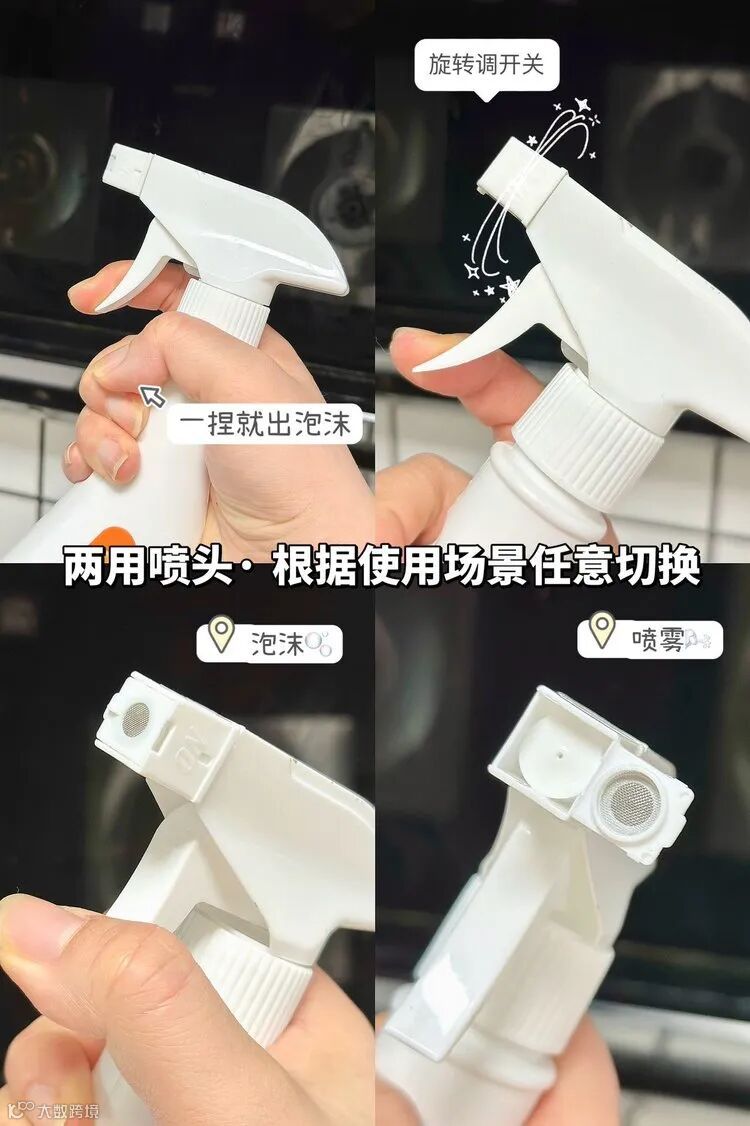 旋转调开关

一捏就出泡沫

两用喷头·根据使用场景任意切换

泡沫

喷雾

ON

大数跨境