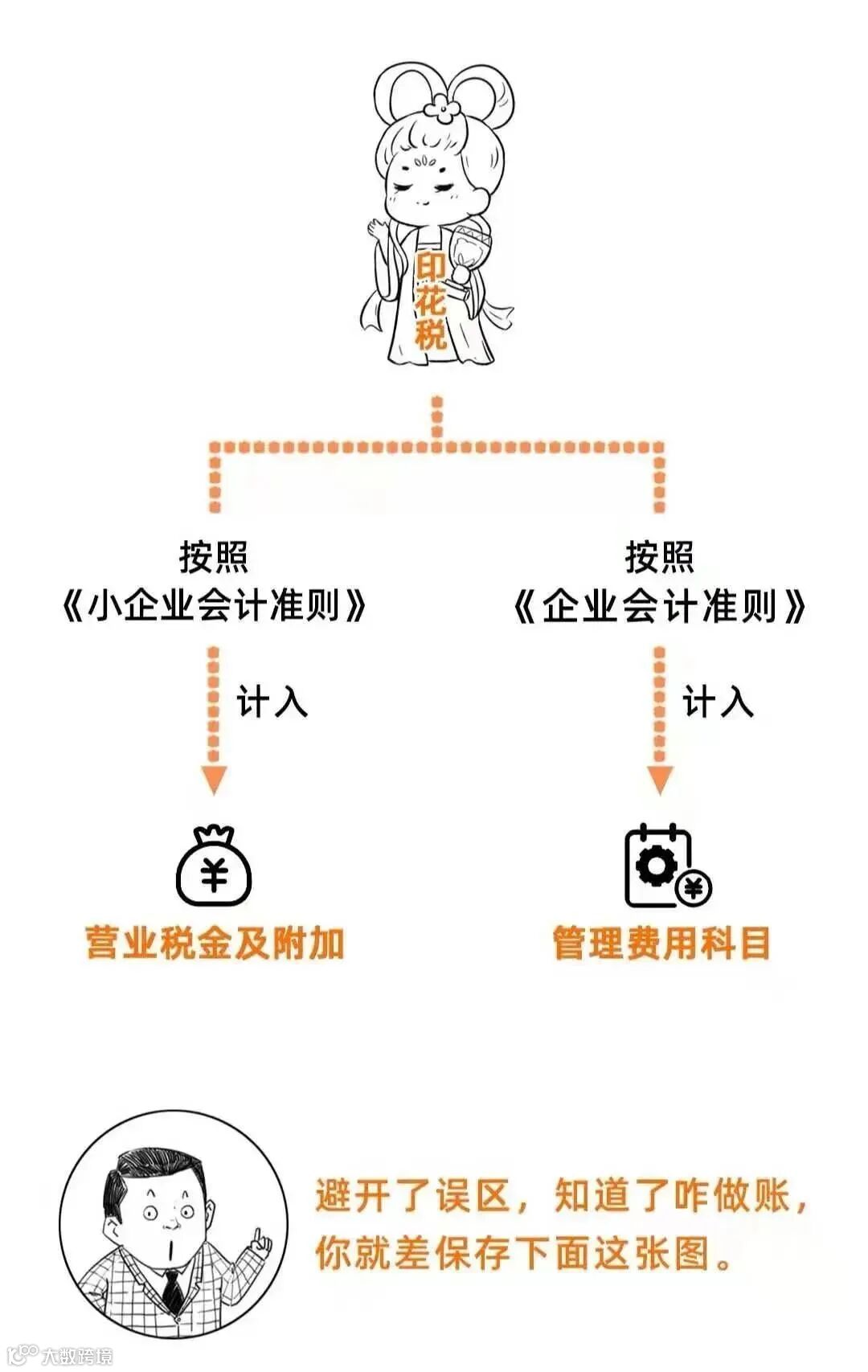 印花税

按照
《小企业会计准则》

计入

营业税金及附加

按照
《企业会计准则》

计入

管理费用科目

避开了误区，知道了咋做账，你就差保存下面这张图。

大数跨境