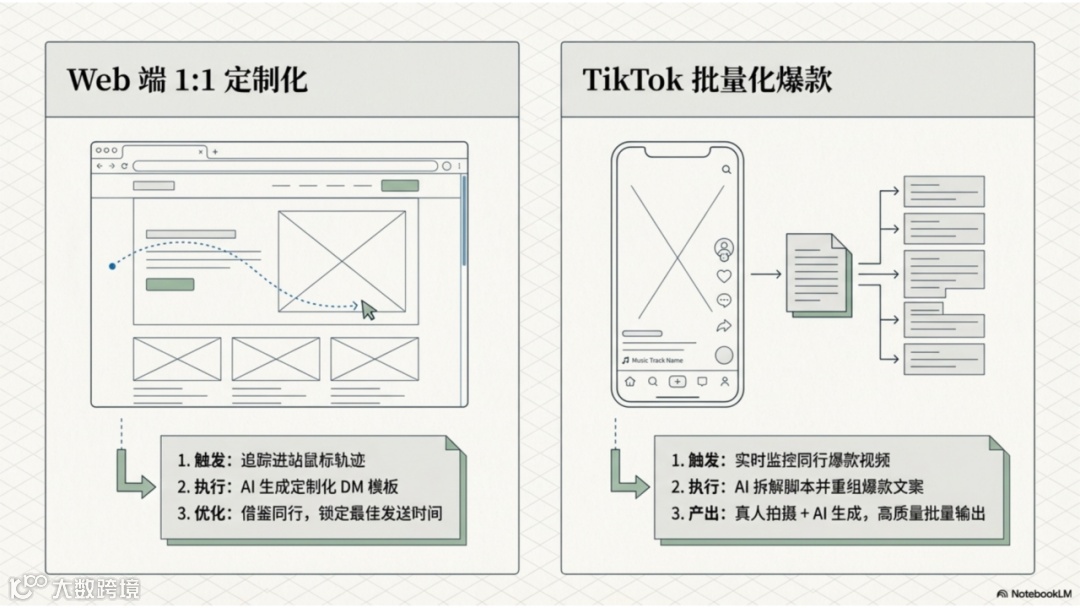 Web 端 1:1 定制化

1. 触发：追踪进站鼠标轨迹
2. 执行：AI 生成定制化 DM 模板
3. 优化：借鉴同行，锁定最佳发送时间

TikTok 批量化爆款

Music Track Name

1. 触发：实时监控同行爆款视频
2. 执行：AI 拆解脚本并重组爆款文案
3. 产出：真人拍摄 + AI 生成，高质量批量输出

大数跨境

NotebookLM