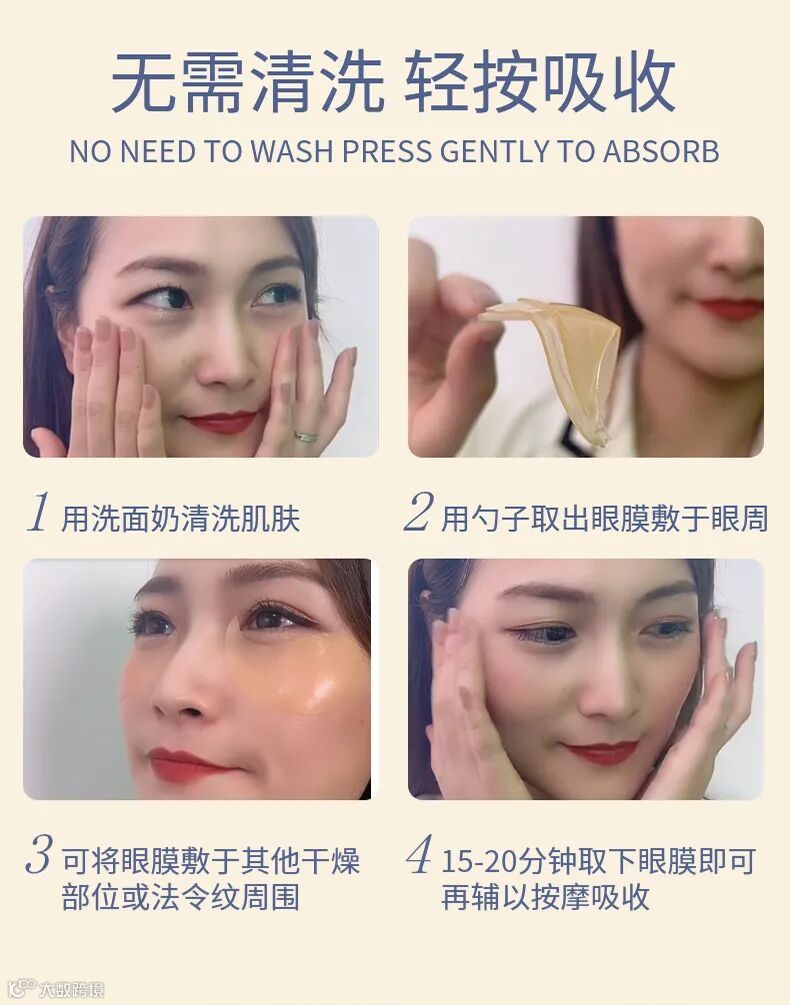 无需清洗 轻按吸收

NO NEED TO WASH PRESS GENTLY TO ABSORB

1 用洗面奶清洗肌肤

2 用勺子取出眼膜敷于眼周

3 可将眼膜敷于其他干燥部位或法令纹周围

4 15-20分钟取下眼膜即可再辅以按摩吸收

大数跨境