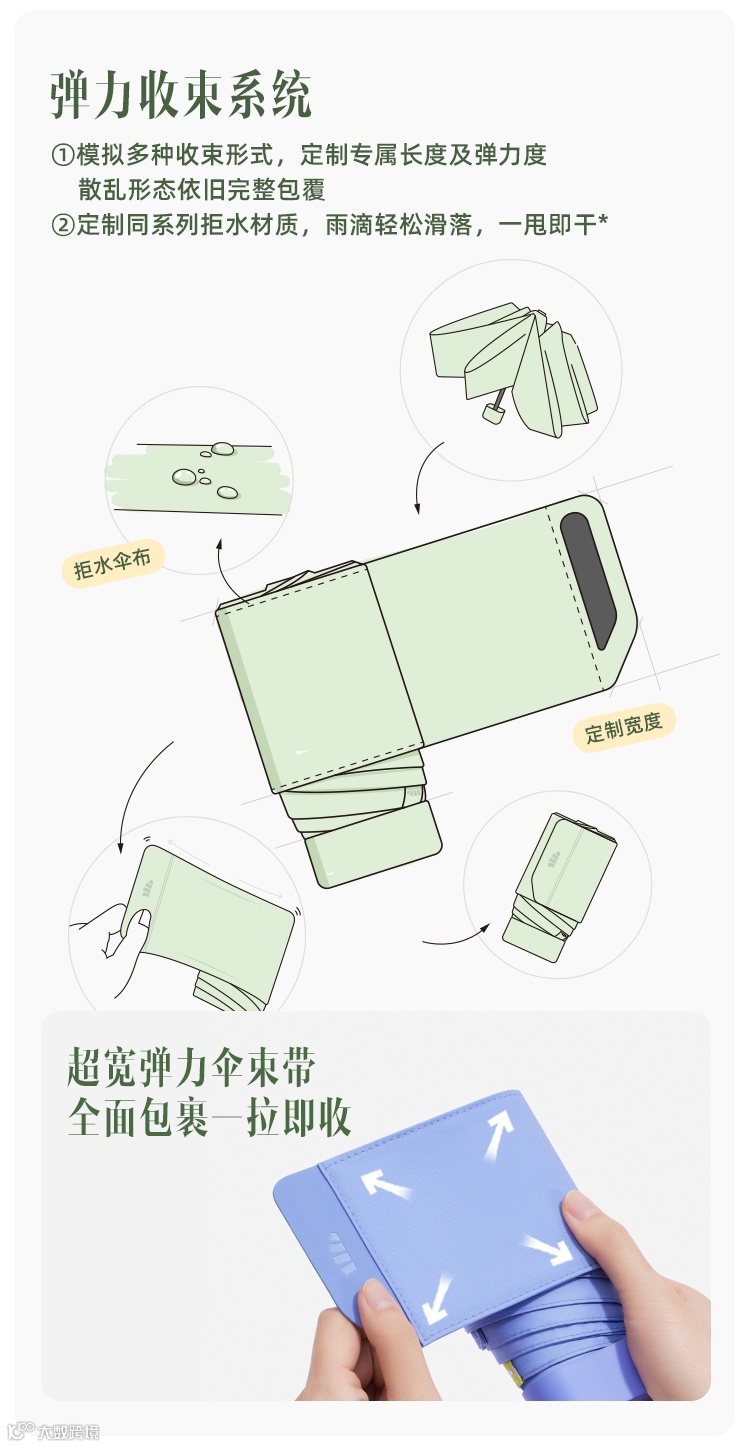 弹力收束系统

①模拟多种收束形式，定制专属长度及弹力度
散乱形态依旧完整包覆
②定制同系列拒水材质，雨滴轻松滑落，一甩即干*

拒水伞布

定制宽度

超宽弹力伞束带
全面包裹一拉即收

大数跨境