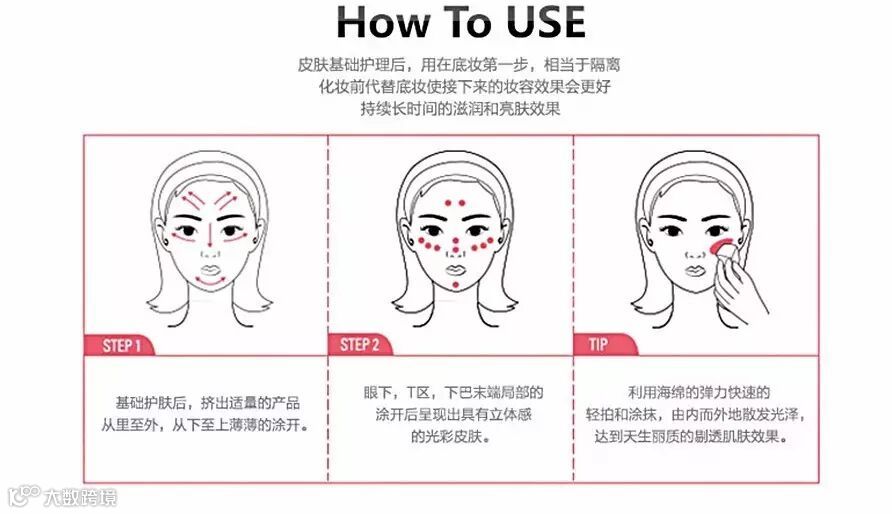 How To USE

皮肤基础护理后，用在底妆第一步，相当于隔离
化妆前代替底妆使接下来的妆容效果会更好
持续长时间的滋润和亮肤效果

STEP 1

基础护肤后，挤出适量的产品
从里至外，从下至上薄薄的涂开。

STEP 2

眼下，T区，下巴末端局部的
涂开后呈现出具有立体感
的光彩皮肤。

TIP

利用海绵的弹力快速的
轻拍和涂抹，由内而外地散发光泽，
达到天生丽质的剔透肌肤效果。

大数跨境