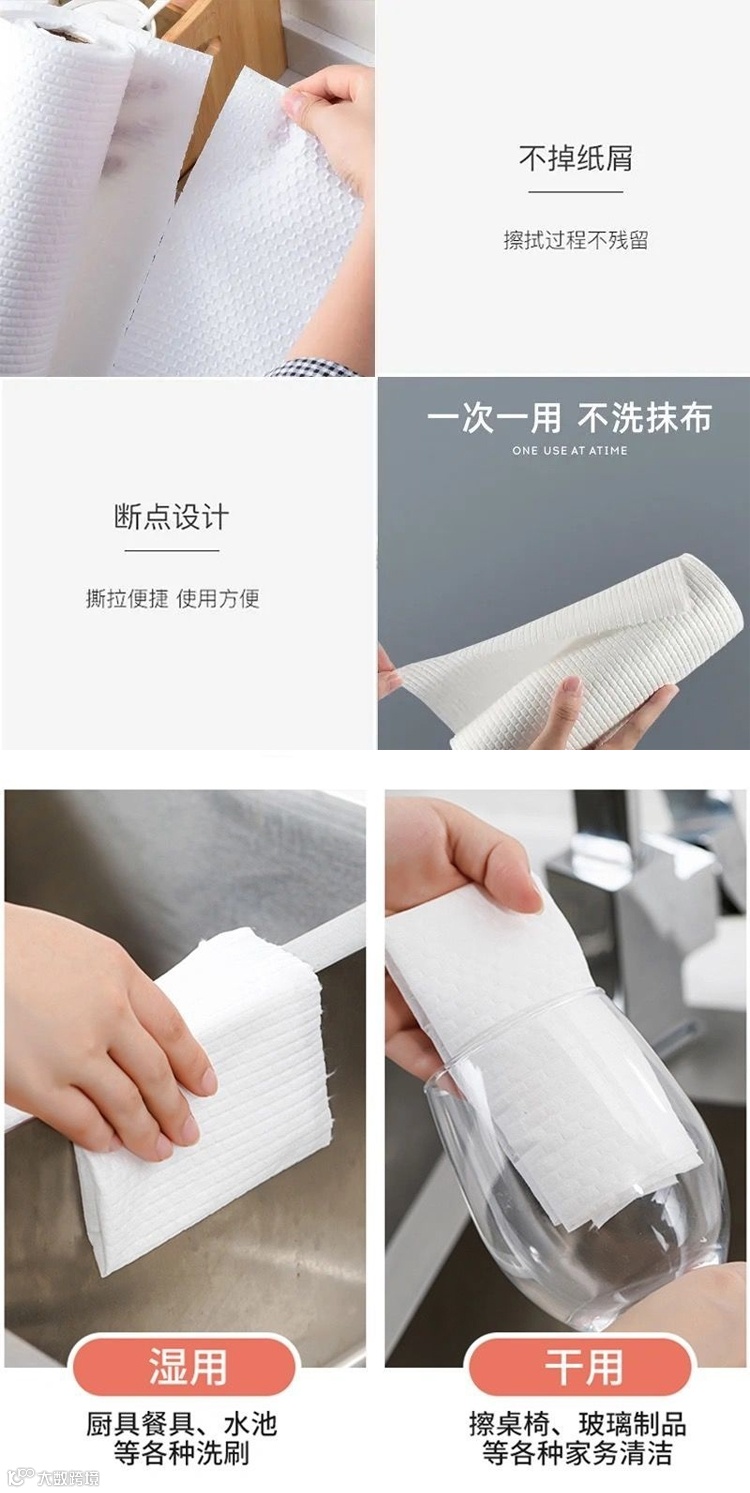 不掉纸屑

擦拭过程不残留

断点设计

撕拉便捷 使用方便

一次一用 不洗抹布

ONE USE AT ATIME

湿用

厨具餐具、水池等各种洗刷

干用

擦桌椅、玻璃制品等各种家务清洁

大数跨境