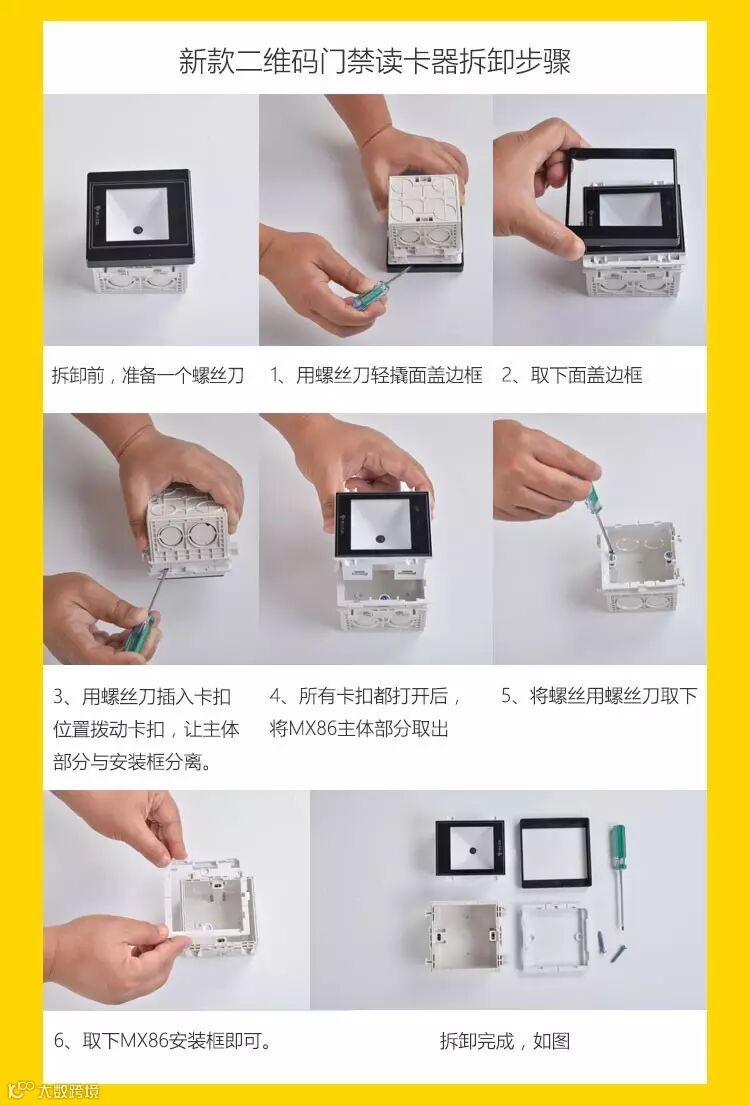 新款二维码门禁读卡器拆卸步骤

拆卸前，准备一个螺丝刀

1、用螺丝刀轻撬面盖边框

2、取下面盖边框

3、用螺丝刀插入卡扣位置拨动卡扣，让主体部分与安装框分离。

4、所有卡扣都打开后，将MX86主体部分取出

5、将螺丝用螺丝刀取下

6、取下MX86安装框即可。

拆卸完成，如图

大数跨境